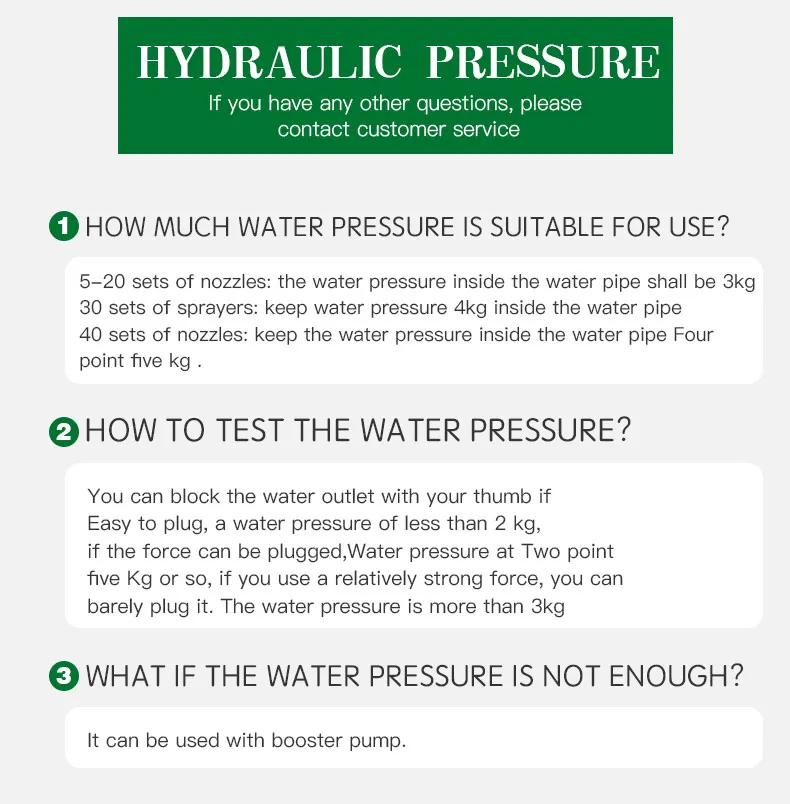 HYDRAULIC PRESSURE
If you have any other questions, please contact customer service

1 HOW MUCH WATER PRESSURE IS SUITABLE FOR USE?

5-20 sets of nozzles: the water pressure inside the water pipe shall be 3kg
30 sets of sprayers: keep water pressure 4kg inside the water pipe
40 sets of nozzles: keep the water pressure inside the water pipe Four point five kg .

2 HOW TO TEST THE WATER PRESSURE?

You can block the water outlet with your thumb if
Easy to plug, a water pressure of less than 2 kg,
if the force can be plugged,Water pressure at Two point five Kg or so, if you use a relatively strong force, you can barely plug it. The water pressure is more than 3kg

3 WHAT IF THE WATER PRESSURE IS NOT ENOUGH?

It can be used with booster pump.