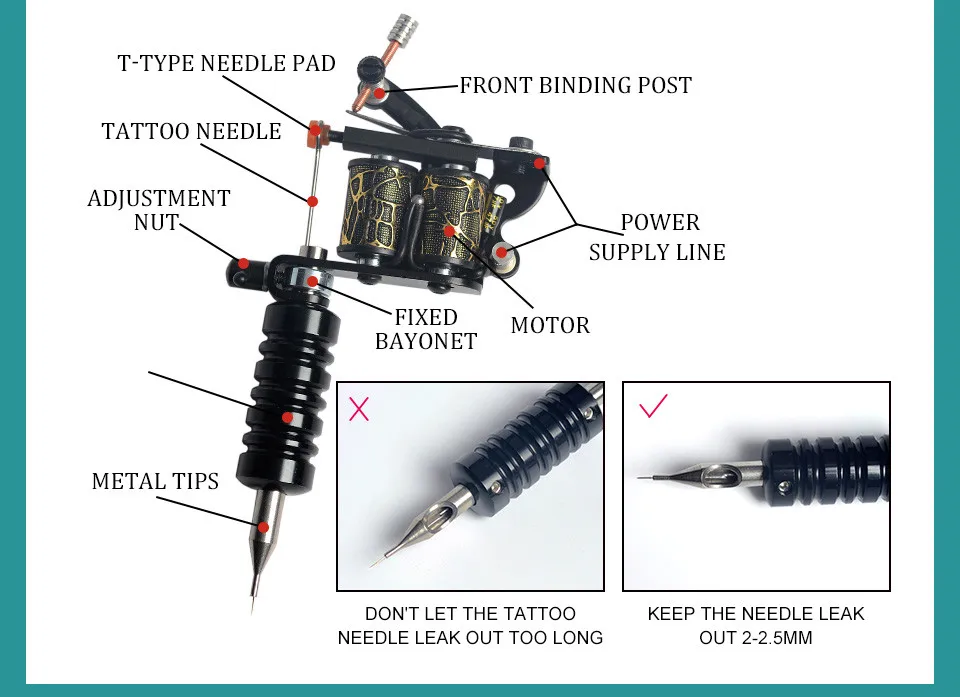 T-TYPE NEEDLE PAD

FRONT BINDING POST

TATTOO NEEDLE

ADJUSTMENT NUT

POWER SUPPLY LINE

FIXED BAYONET

MOTOR

METAL TIPS

X

DON'T LET THE TATTOO NEEDLE LEAK OUT TOO LONG

✓

KEEP THE NEEDLE LEAK OUT 2-2.5MM