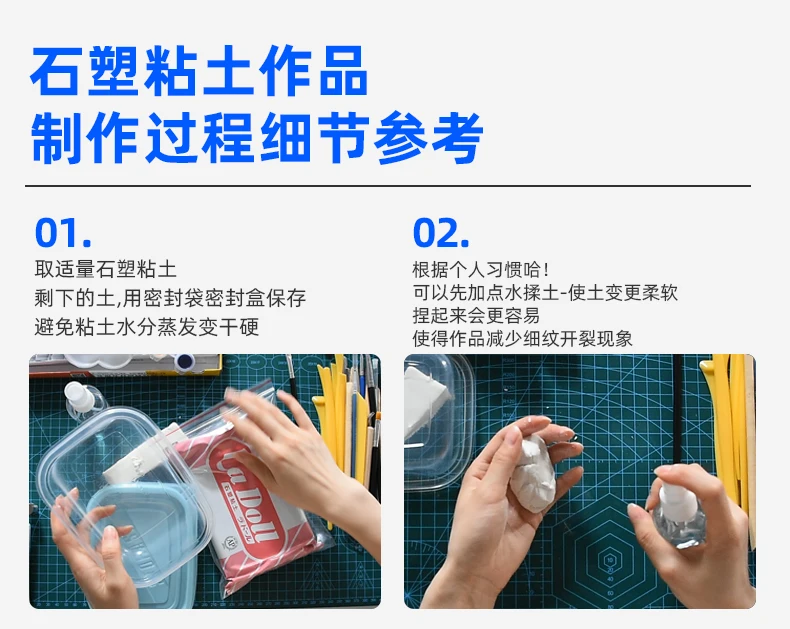 石塑粘土作品
制作过程细节参考

01.
取适量石塑粘土
剩下的土,用密封袋密封盒保存
避免粘土水分蒸发变干硬

La Doll

02.
根据个人习惯哈!
可以先加点水揉土-使土变更柔软
捏起来会更容易
使得作品减少细纹开裂现象