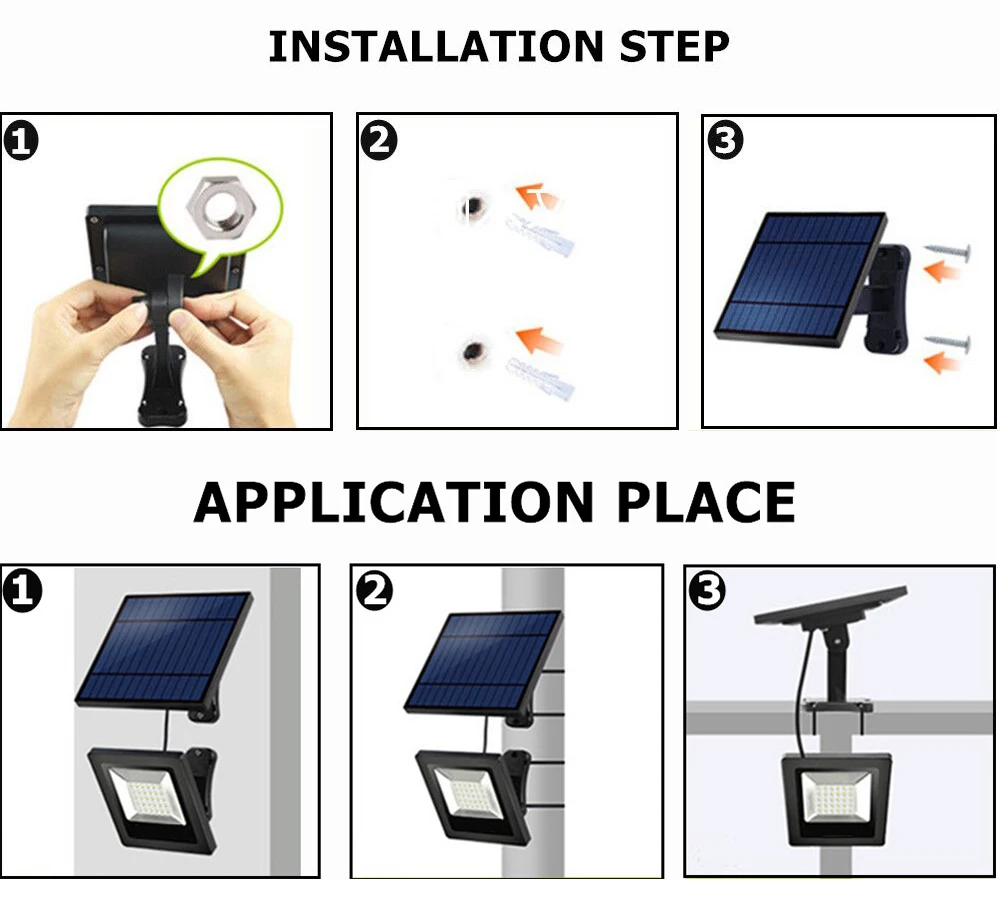 INSTALLATION STEP

1

2

3

APPLICATION PLACE

1

2

3