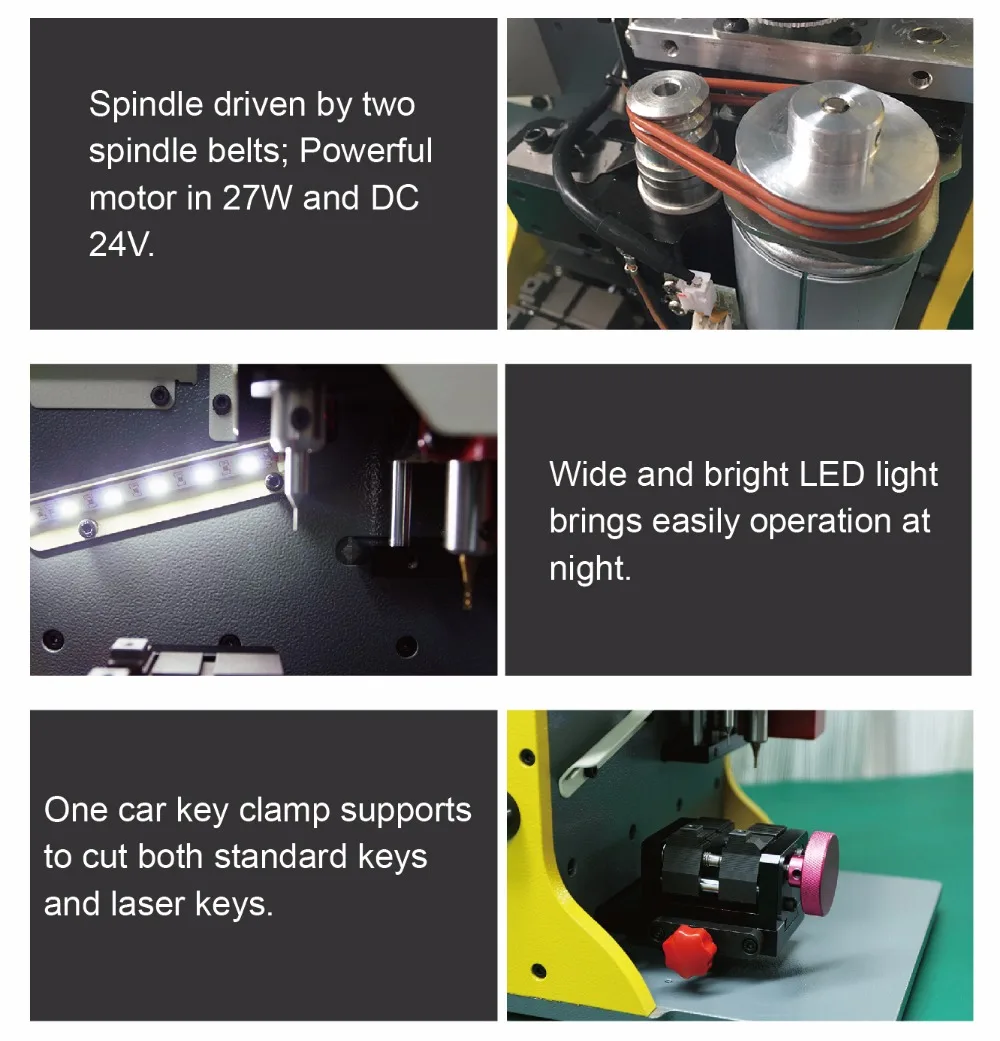 Spindle driven by two spindle belts; Powerful motor in 27W and DC 24V.

Wide and bright LED light brings easily operation at night.

One car key clamp supports to cut both standard keys and laser keys.