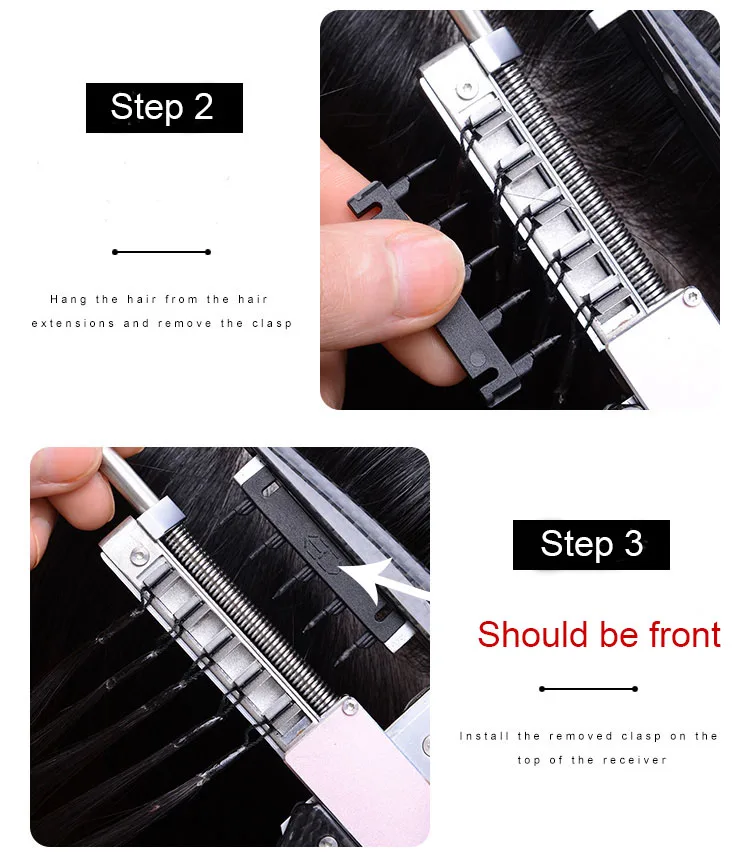 Step 2

Hang the hair from the hair extensions and remove the clasp

Step 3

Should be front

Install the removed clasp on the top of the receiver