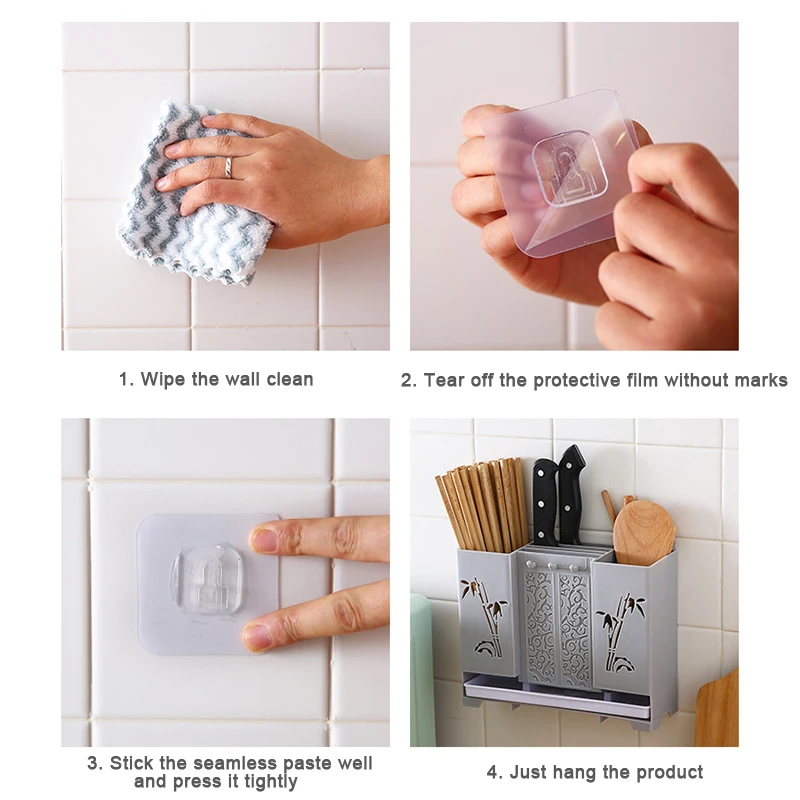 1. Wipe the wall clean

2. Tear off the protective film without marks

3. Stick the seamless paste well and press it tightly

4. Just hang the product