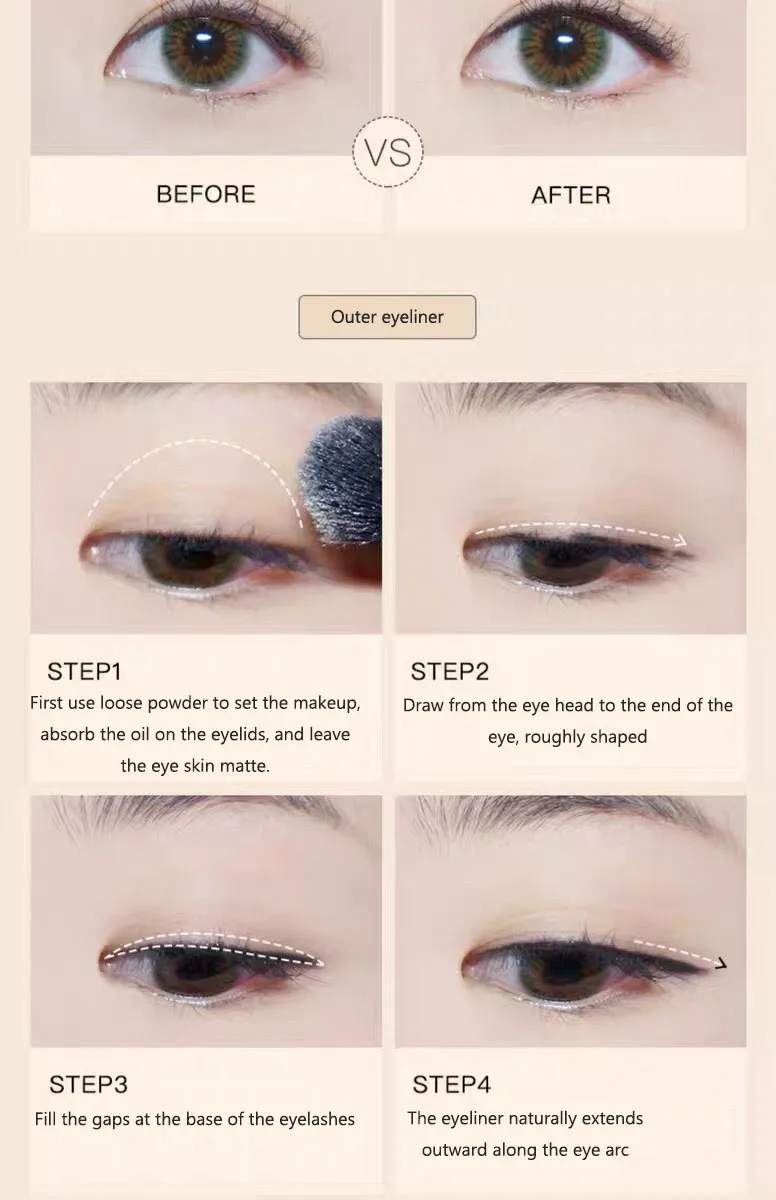 BEFORE

VS

AFTER

Outer eyeliner

STEP1
First use loose powder to set the makeup, absorb the oil on the eyelids, and leave the eye skin matte.

STEP2
Draw from the eye head to the end of the eye, roughly shaped

STEP3
Fill the gaps at the base of the eyelashes

STEP4
The eyeliner naturally extends outward along the eye arc