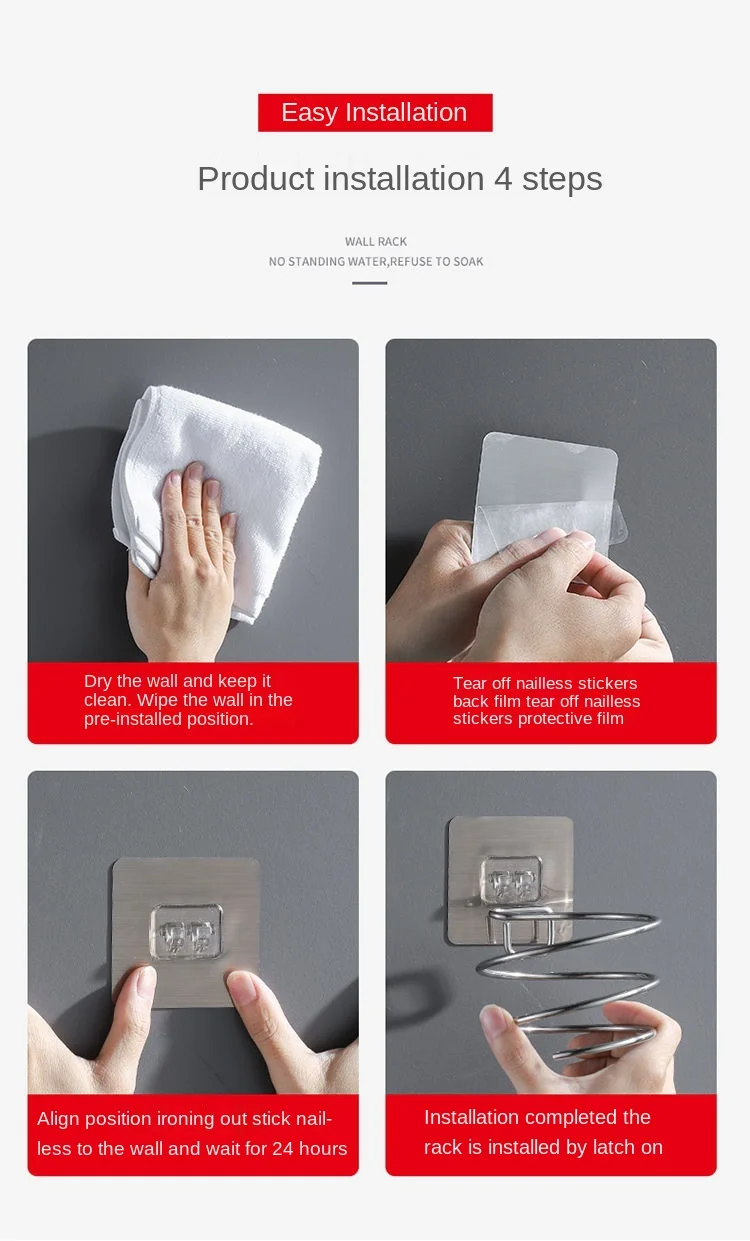 Easy Installation

Product installation 4 steps

WALL RACK
NO STANDING WATER,REFUSE TO SOAK

Dry the wall and keep it clean. Wipe the wall in the pre-installed position.

Tear off nailless stickers back film tear off nailless stickers protective film

Align position ironing out stick nailless to the wall and wait for 24 hours

Installation completed the rack is installed by latch on