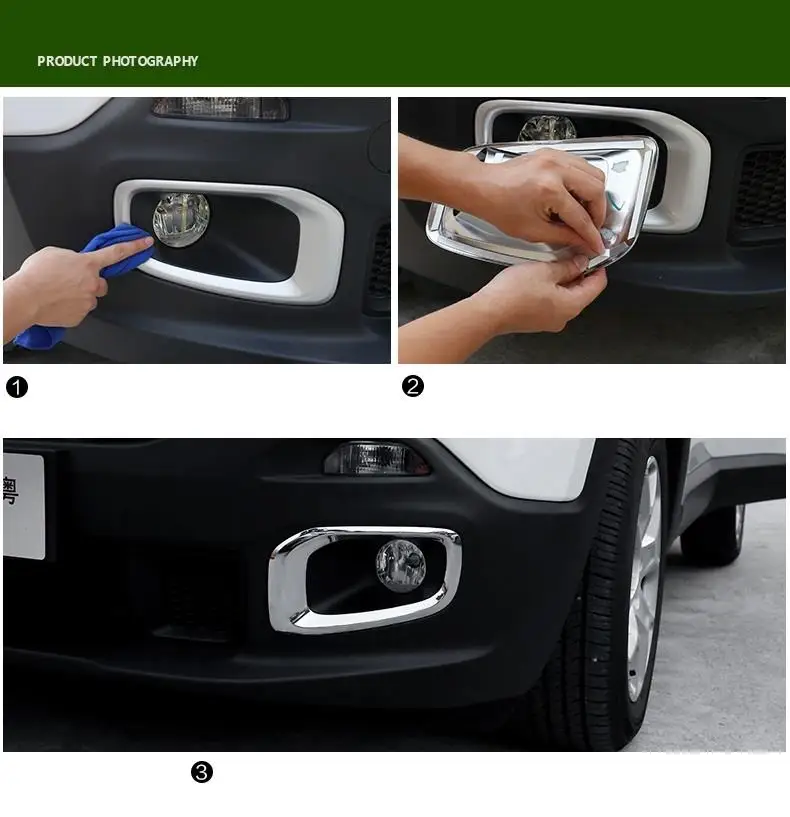 PRODUCT PHOTOGRAPHY

❶

❷

粤

❸