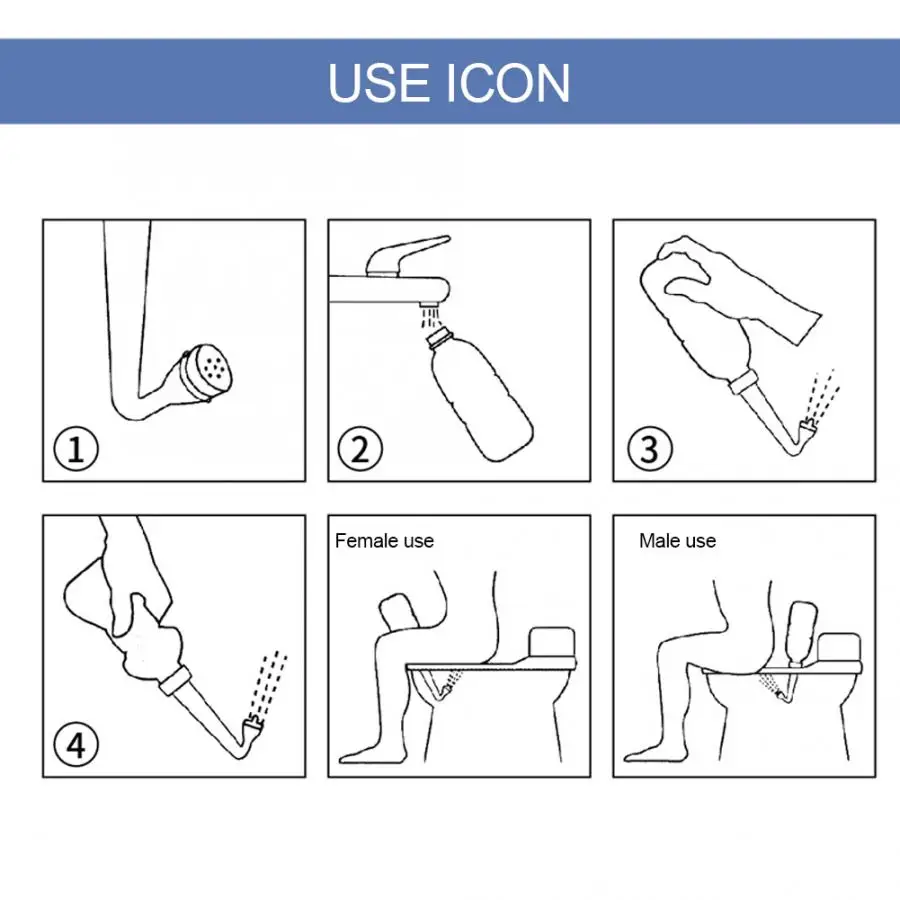 USE ICON

①

②

③

④

Female use

Male use