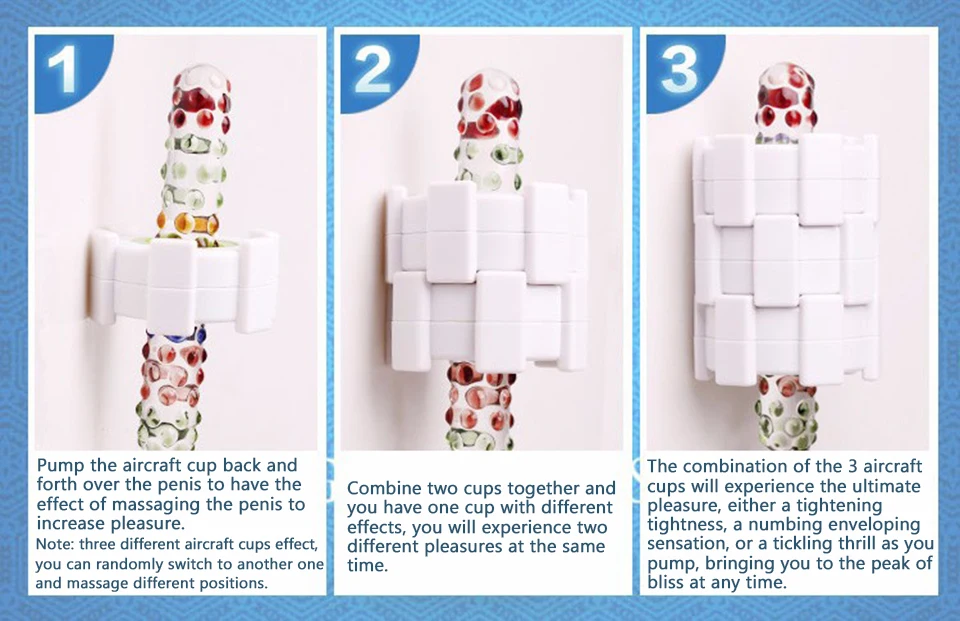 1

Pump the aircraft cup back and forth over the penis to have the effect of massaging the penis to increase pleasure.
Note: three different aircraft cups effect, you can randomly switch to another one and massage different positions.

2

Combine two cups together and you have one cup with different effects, you will experience two different pleasures at the same time.

3

The combination of the 3 aircraft cups will experience the ultimate pleasure, either a tightening tightness, a numbing enveloping sensation, or a tickling thrill as you pump, bringing you to the peak of bliss at any time.