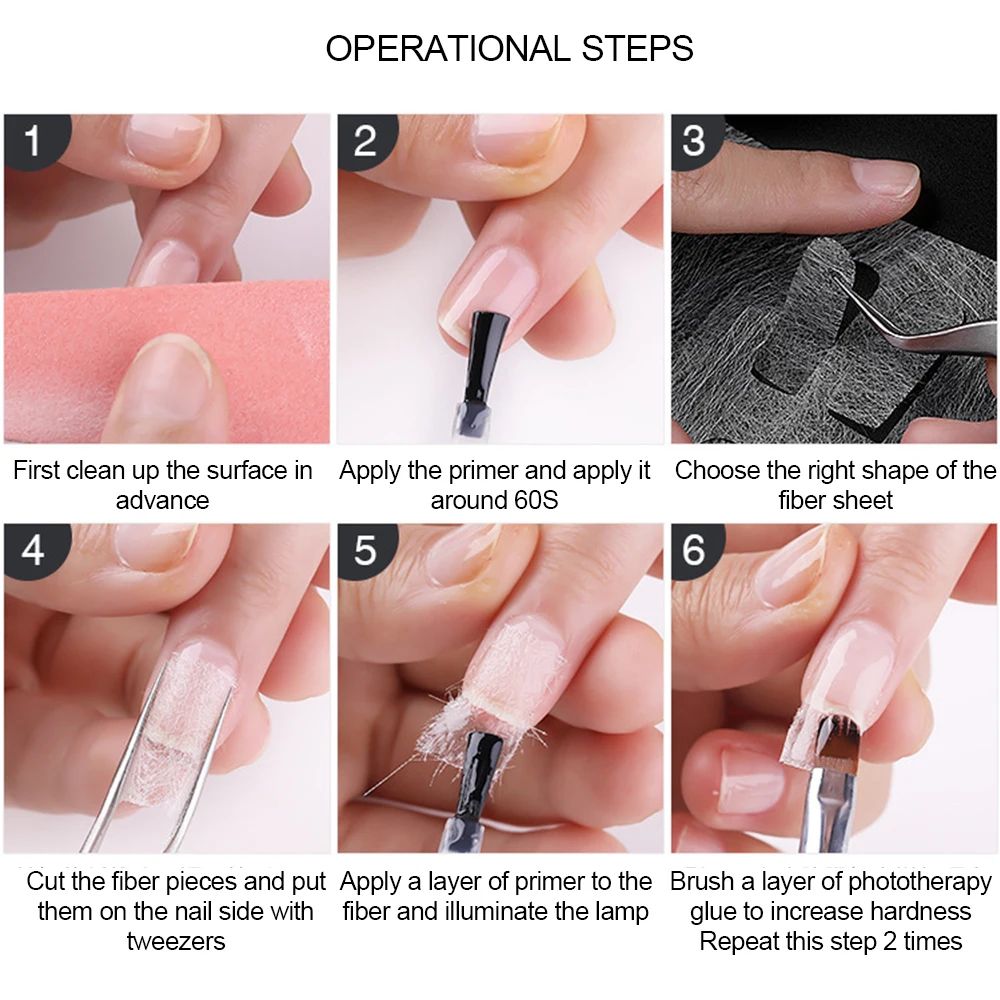 OPERATIONAL STEPS

1

First clean up the surface in advance

2

Apply the primer and apply it around 60S

3

Choose the right shape of the fiber sheet

4

Cut the fiber pieces and put them on the nail side with tweezers

5

Apply a layer of primer to the fiber and illuminate the lamp

6

Brush a layer of phototherapy glue to increase hardness
Repeat this step 2 times