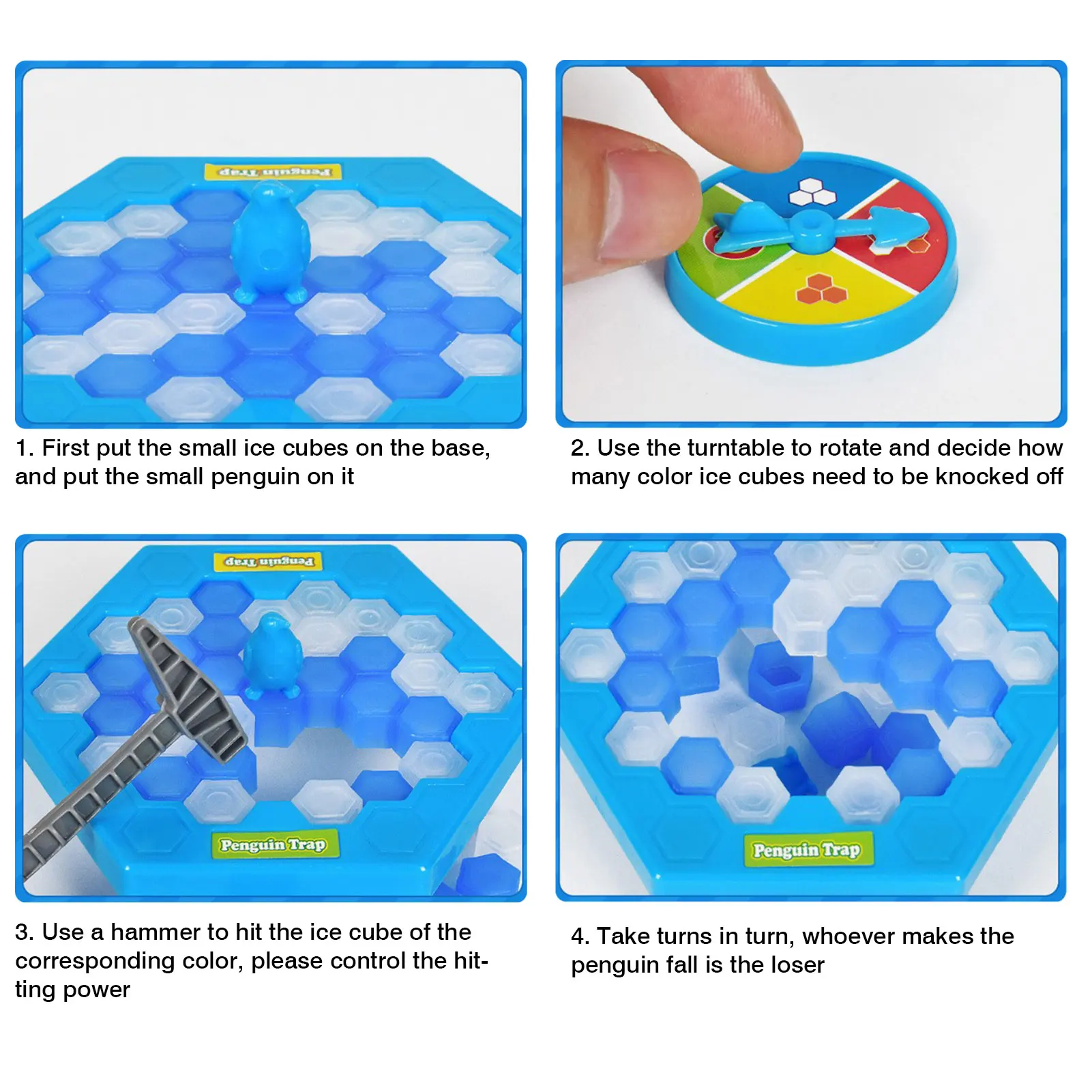 Penguin Trap

1. First put the small ice cubes on the base, and put the small penguin on it

2. Use the turntable to rotate and decide how many color ice cubes need to be knocked off

Penguin Trap

Penguin Trap

3. Use a hammer to hit the ice cube of the corresponding color, please control the hitting power

Penguin Trap

4. Take turns in turn, whoever makes the penguin fall is the loser