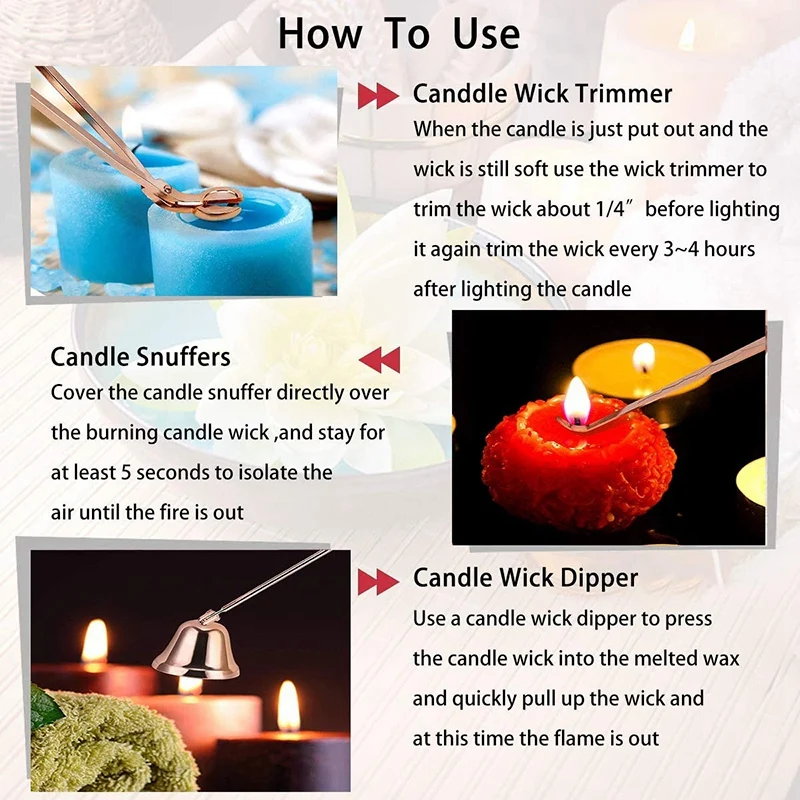 How To Use

Canddle Wick Trimmer
When the candle is just put out and the wick is still soft use the wick trimmer to trim the wick about 1/4″ before lighting it again trim the wick every 3~4 hours after lighting the candle

Candle Snuffers
Cover the candle snuffer directly over the burning candle wick ,and stay for at least 5 seconds to isolate the air until the fire is out

Candle Wick Dipper
Use a candle wick dipper to press the candle wick into the melted wax and quickly pull up the wick and at this time the flame is out