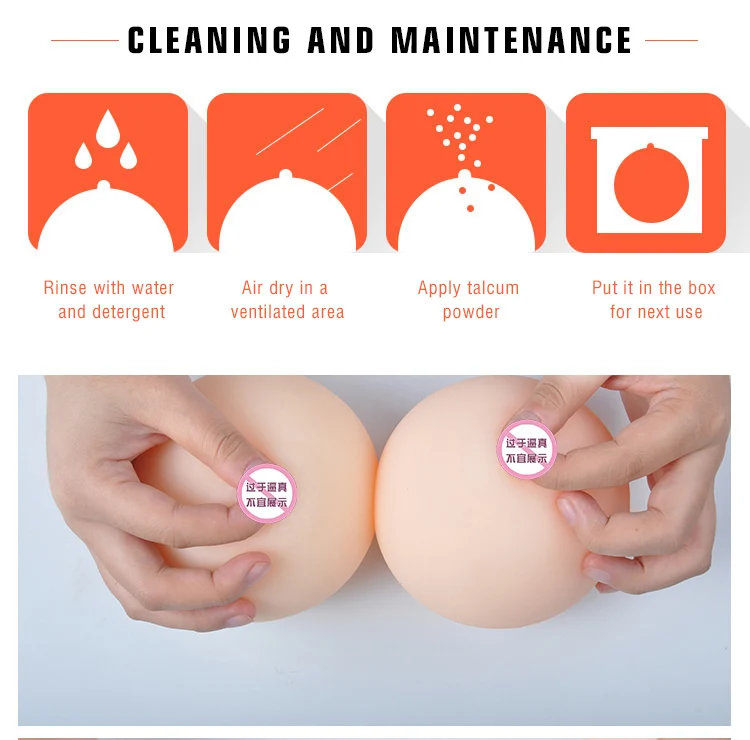 CLEANING AND MAINTENANCE

Rinse with water and detergent

Air dry in a ventilated area

Apply talcum powder

Put it in the box for next use

过于逼真
不宜展示

过于逼真
不宜展示