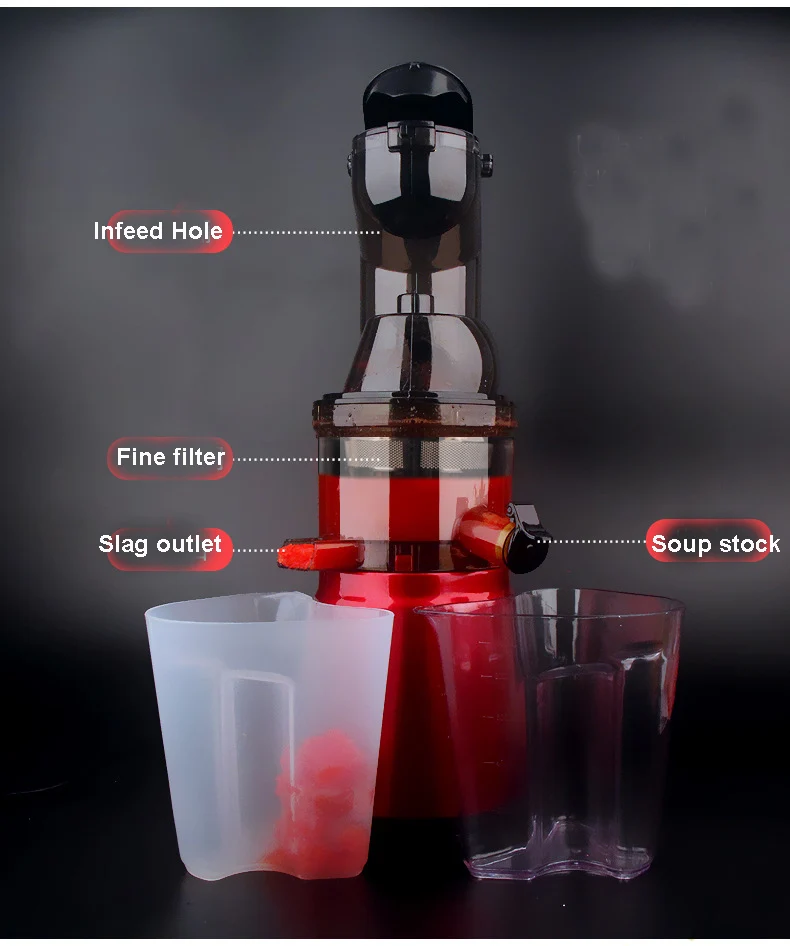 Infeed Hole

Fine filter

Slag outlet

Soup stock