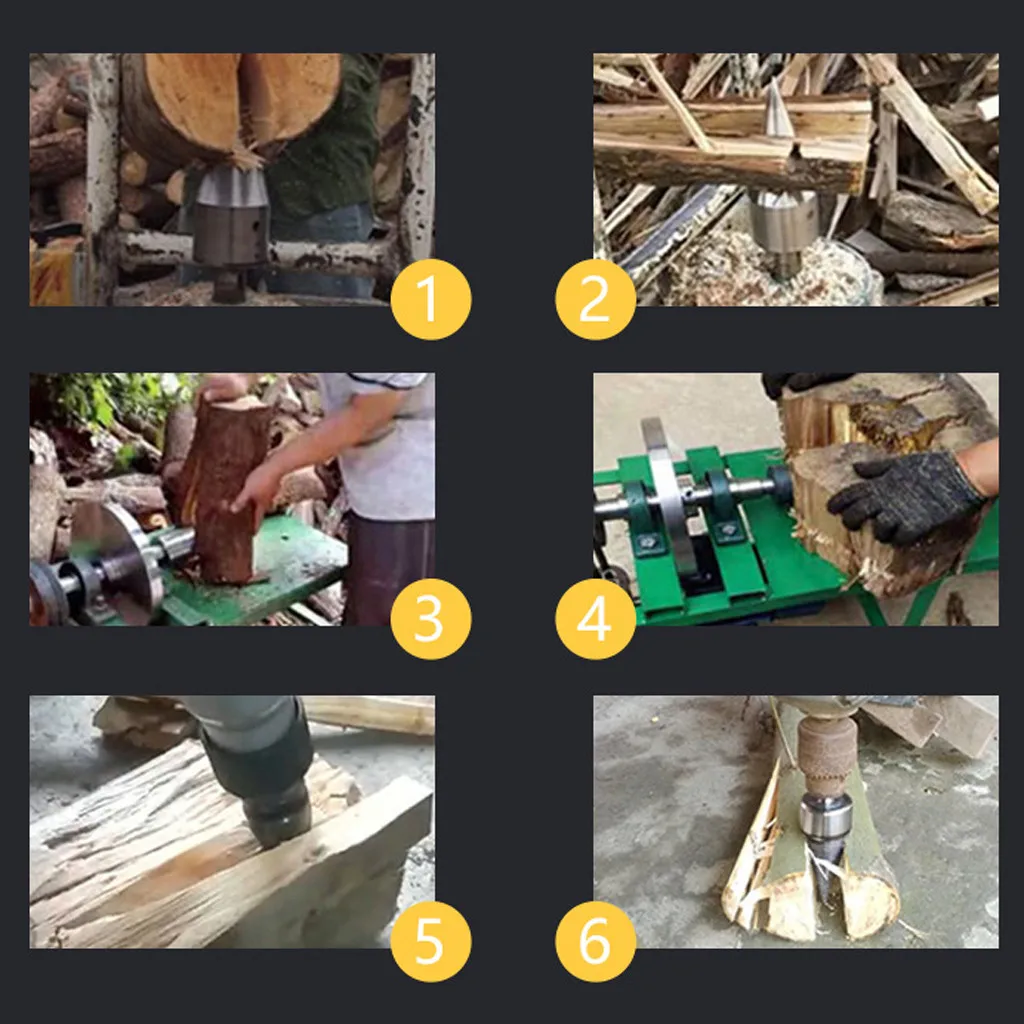 1

2

3

4

5

6