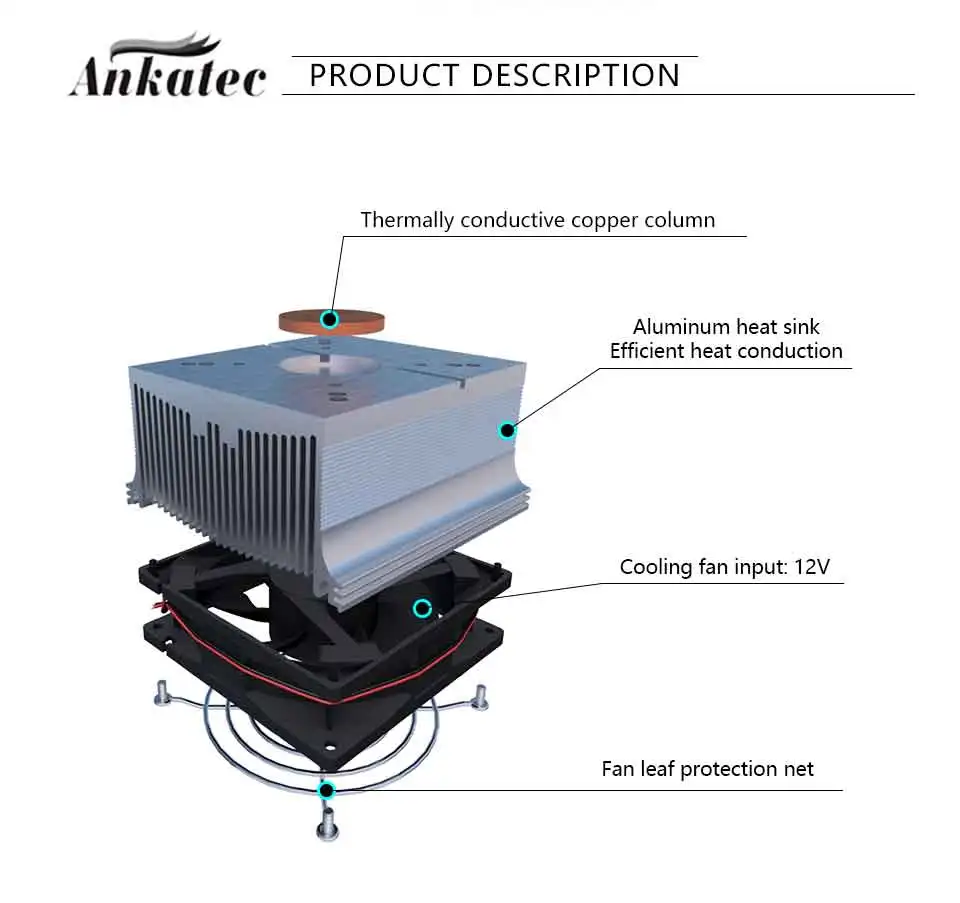 Ankatec PRODUCT DESCRIPTION

Thermally conductive copper column

Aluminum heat sink
Efficient heat conduction

Cooling fan input: 12V

Fan leaf protection net