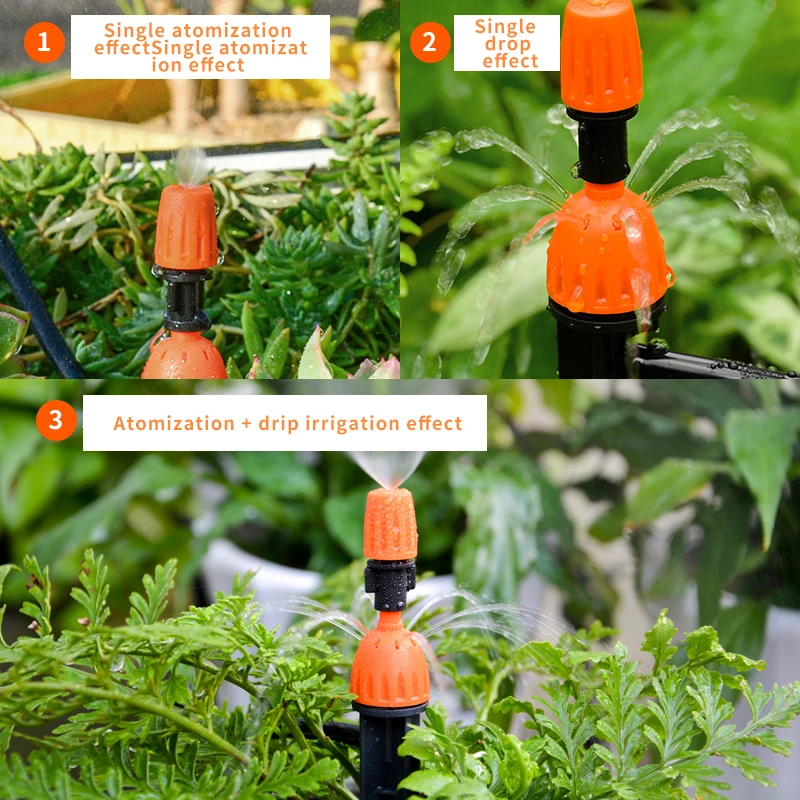 1

Single atomization effectSingle atomizat ion effect

2

Single drop effect

3

Atomization + drip irrigation effect