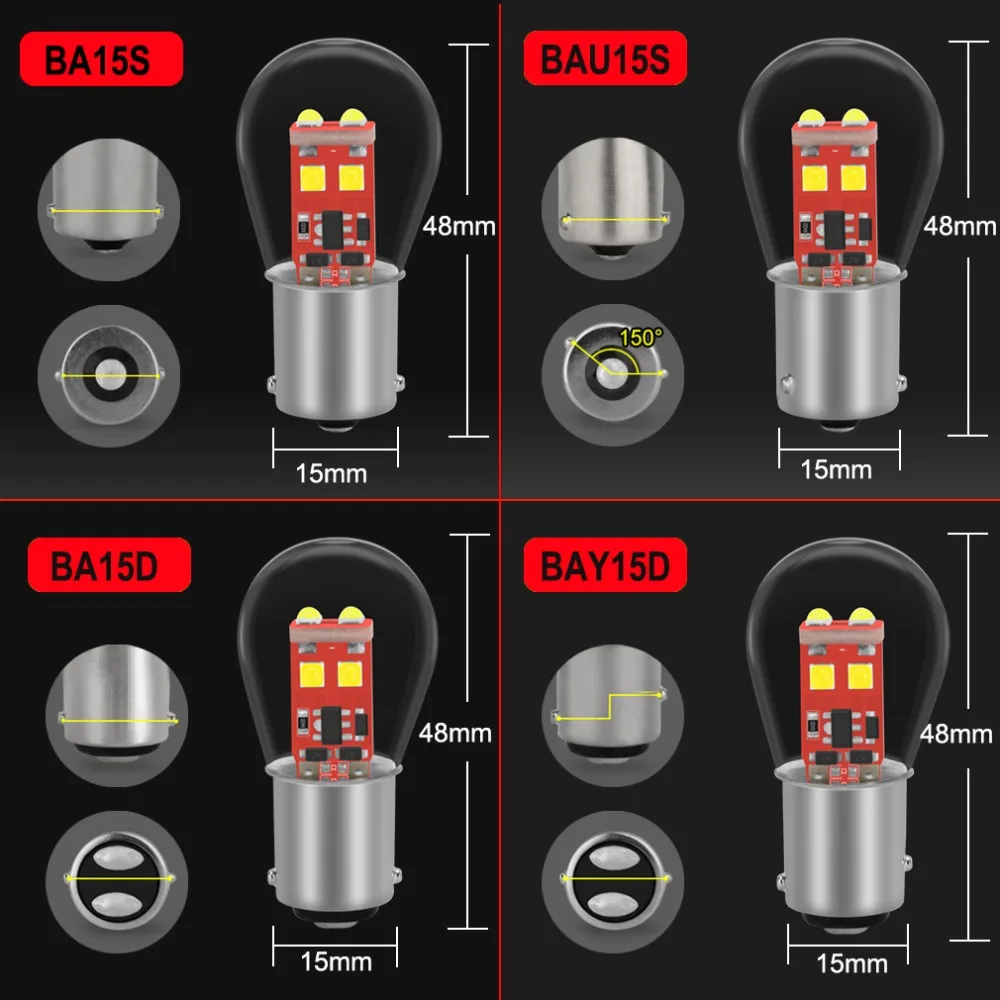 BA15S

48mm

15mm

BAU15S

150°

48mm

15mm

BA15D

48mm

15mm

BAY15D

48mm

15mm