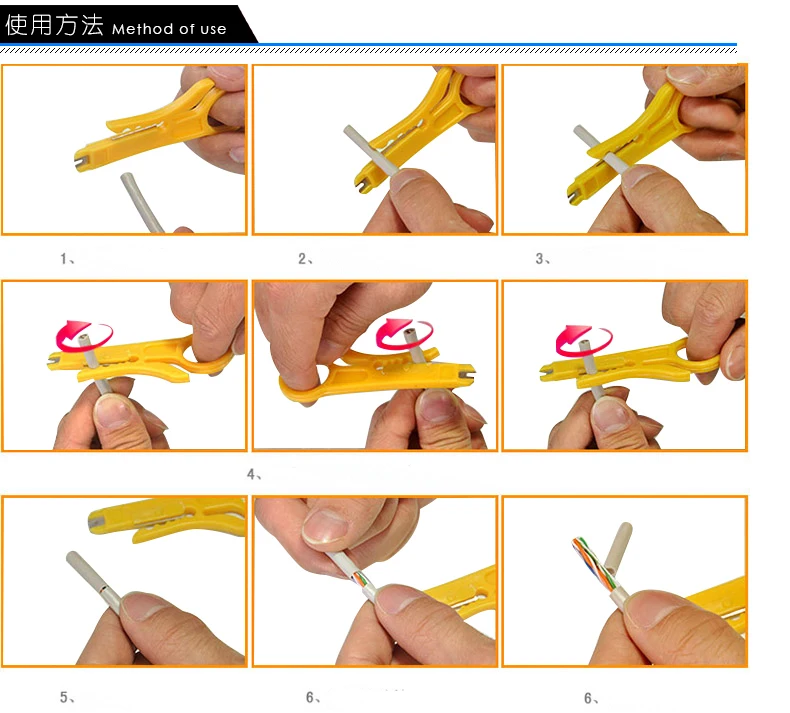 使用方法 Method of use

1、

2、

3、

4、

5、

6、

6、