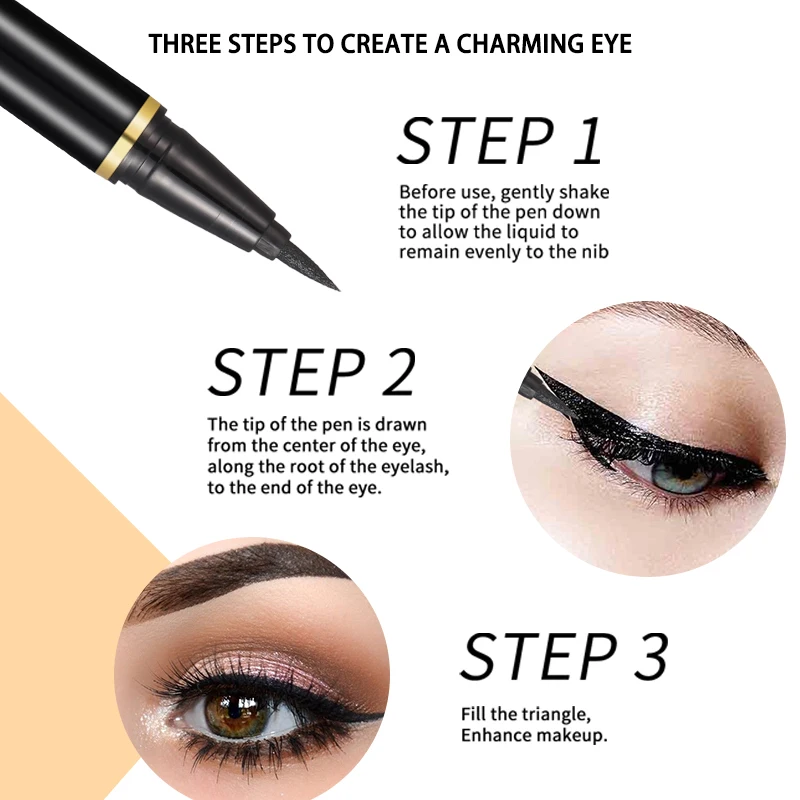 THREE STEPS TO CREATE A CHARMING EYE

STEP 1

Before use, gently shake the tip of the pen down to allow the liquid to remain evenly to the nib

STEP 2

The tip of the pen is drawn from the center of the eye, along the root of the eyelash, to the end of the eye.

STEP 3

Fill the triangle, Enhance makeup.