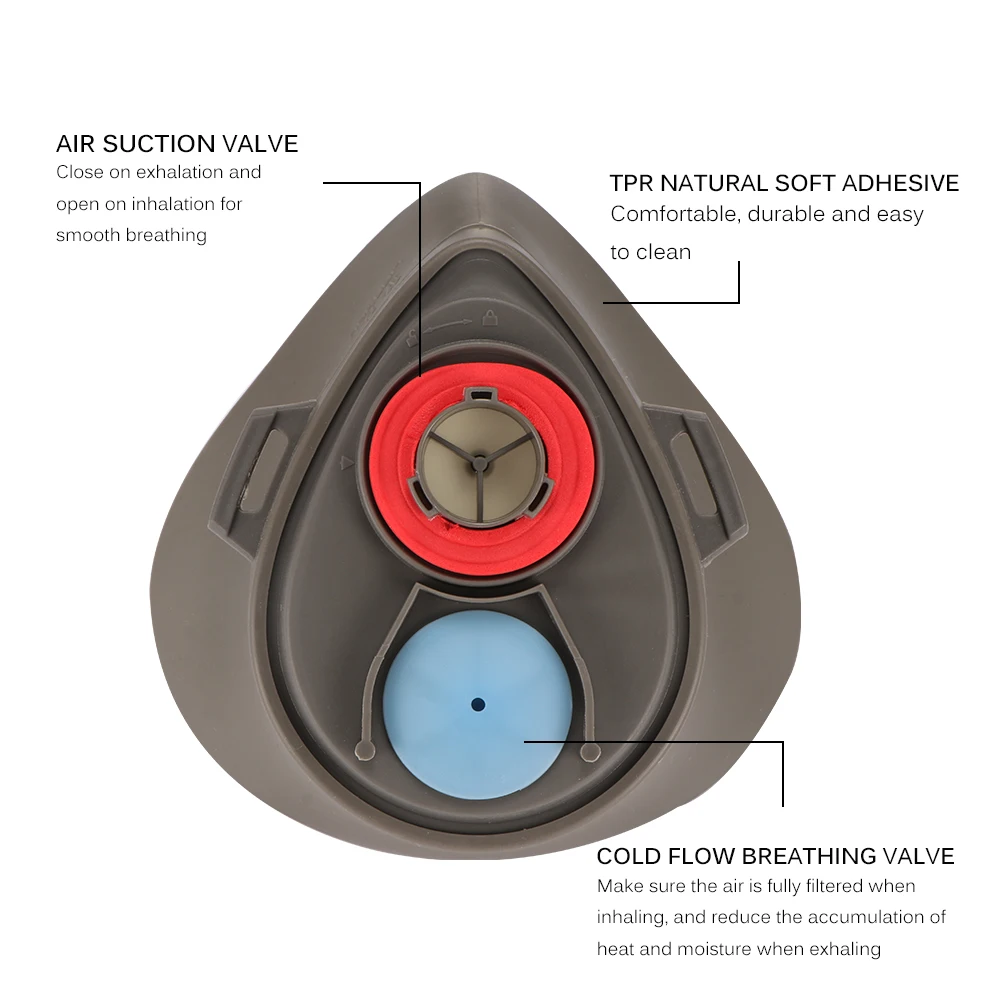 AIR SUCTION VALVE
Close on exhalation and open on inhalation for smooth breathing

TPR NATURAL SOFT ADHESIVE
Comfortable, durable and easy to clean

COLD FLOW BREATHING VALVE
Make sure the air is fully filtered when inhaling, and reduce the accumulation of heat and moisture when exhaling