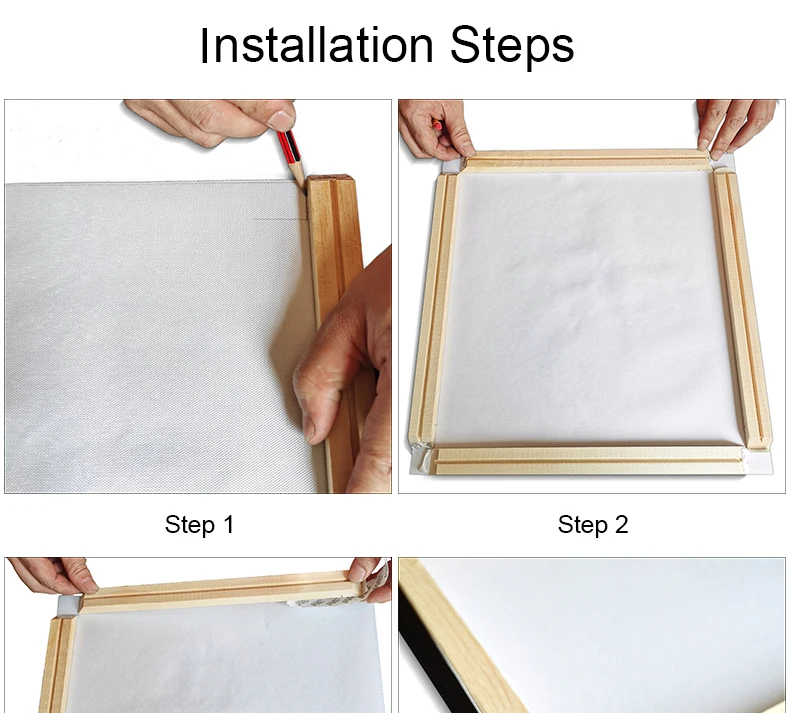 Installation Steps

Step 1

Step 2