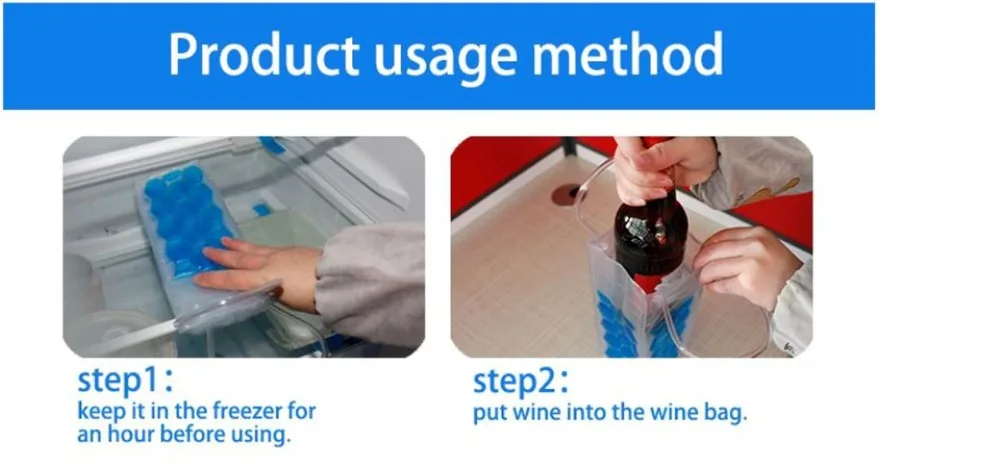 Product usage method

step1:
keep it in the freezer for an hour before using.

step2:
put wine into the wine bag.