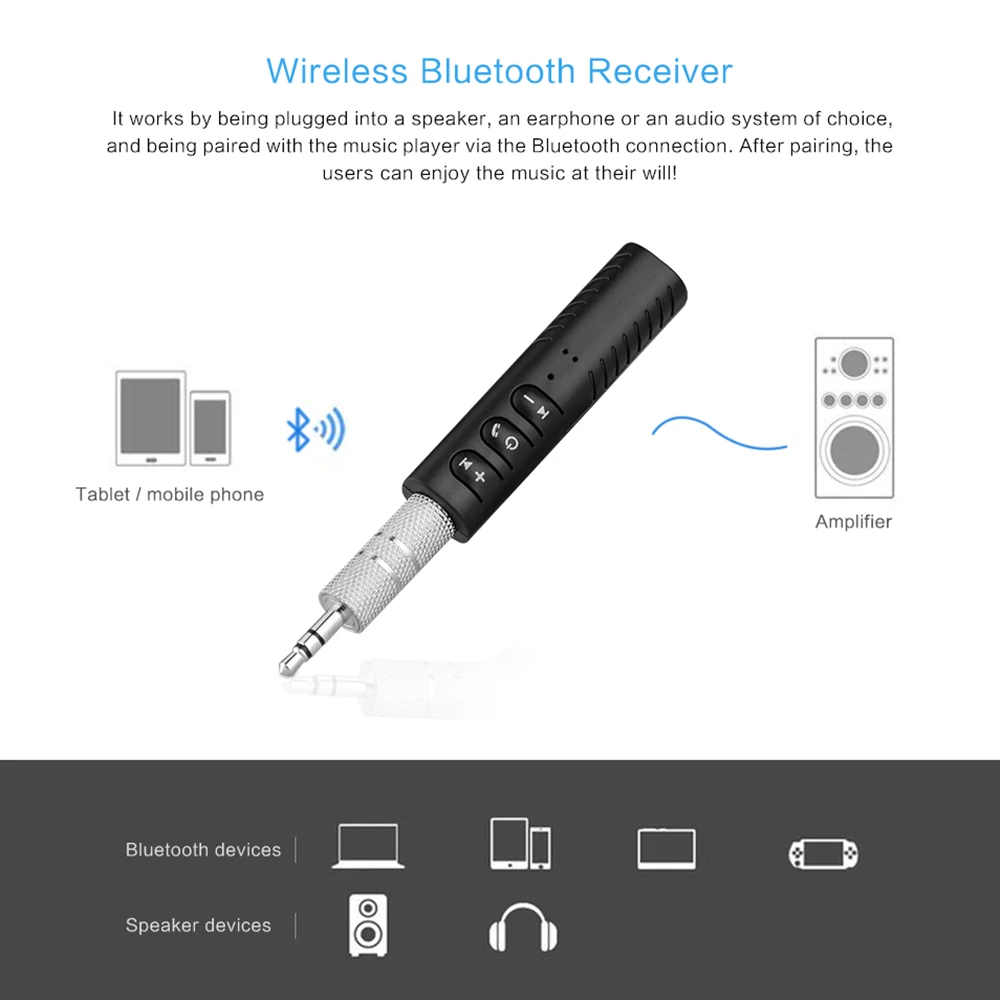 Wireless Bluetooth Receiver

It works by being plugged into a speaker, an earphone or an audio system of choice, and being paired with the music player via the Bluetooth connection. After pairing, the users can enjoy the music at their will!

Tablet / mobile phone

Amplifier

Bluetooth devices

Speaker devices