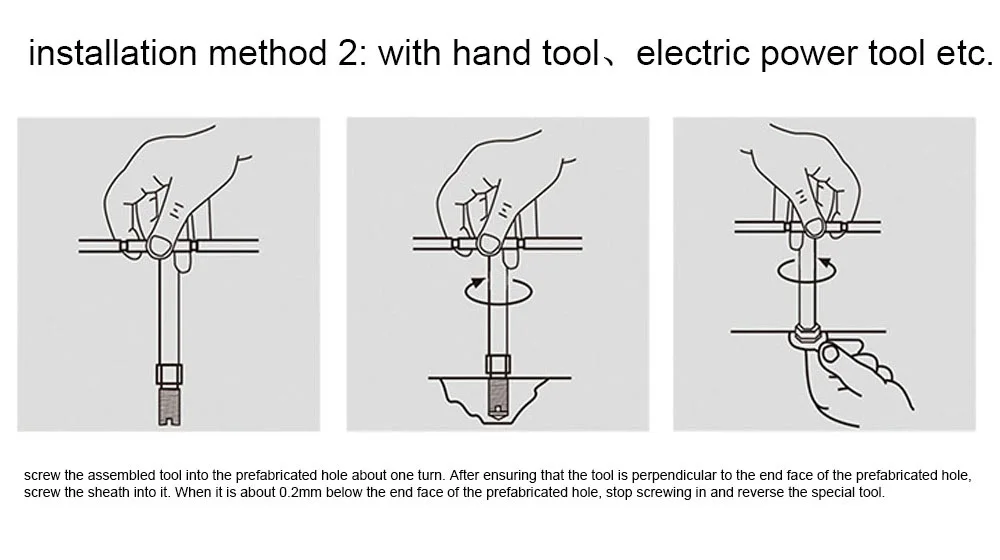 installation method 2: with hand tool、electric power tool etc.

screw the assembled tool into the prefabricated hole about one turn. After ensuring that the tool is perpendicular to the end face of the prefabricated hole, screw the sheath into it. When it is about 0.2mm below the end face of the prefabricated hole, stop screwing in and reverse the special tool.