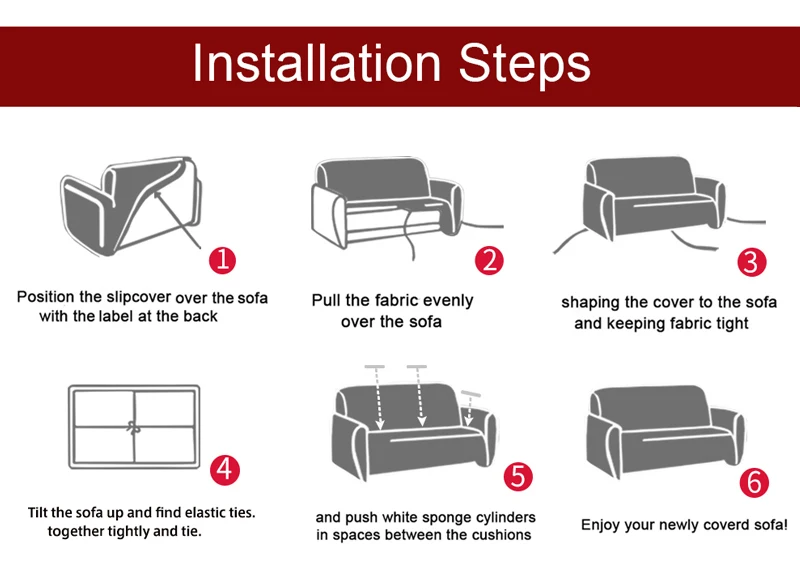 Installation Steps

1

Position the slipcover over the sofa with the label at the back

2

Pull the fabric evenly over the sofa

3

shaping the cover to the sofa and keeping fabric tight

4

Tilt the sofa up and find elastic ties. together tightly and tie.

5

and push white sponge cylinders in spaces between the cushions

6

Enjoy your newly coverd sofa!