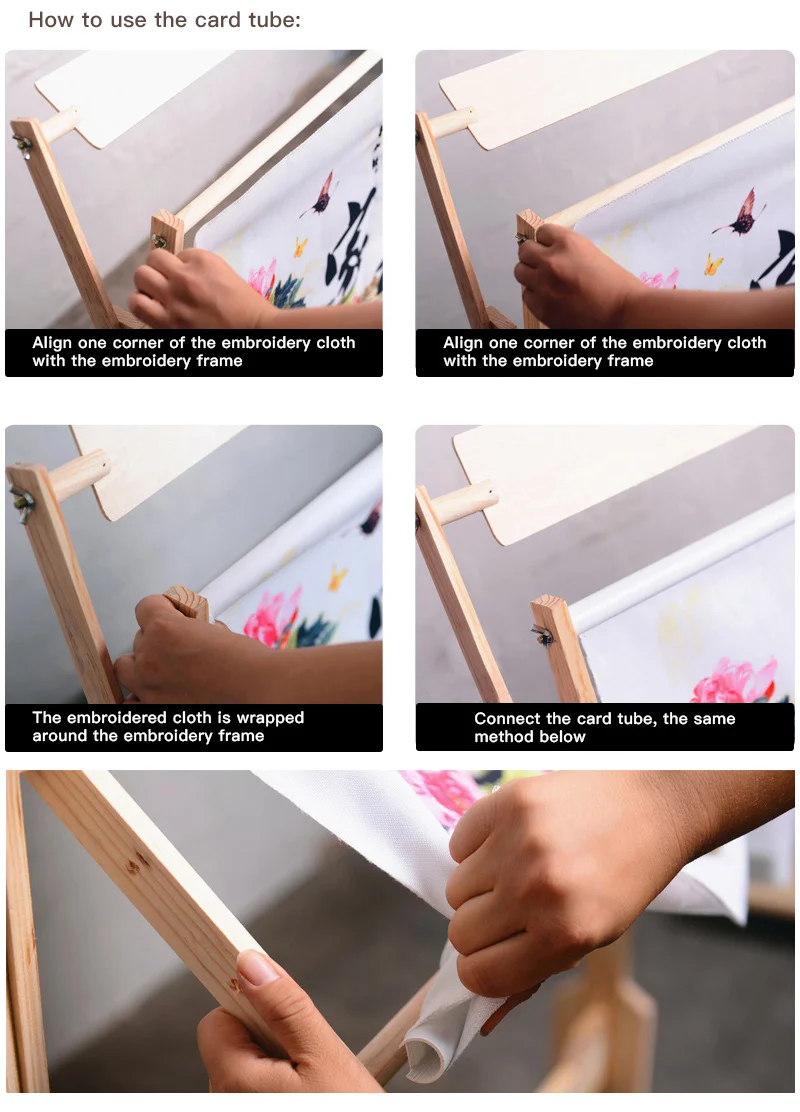 How to use the card tube:

Align one corner of the embroidery cloth with the embroidery frame

Align one corner of the embroidery cloth with the embroidery frame

The embroidered cloth is wrapped around the embroidery frame

Connect the card tube, the same method below