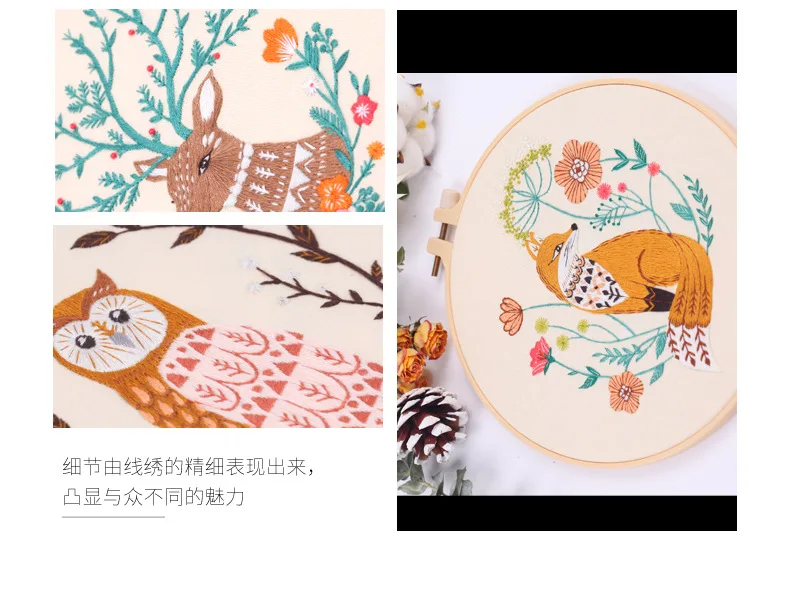 细节由线绣的精细表现出来，
凸显与众不同的魅力