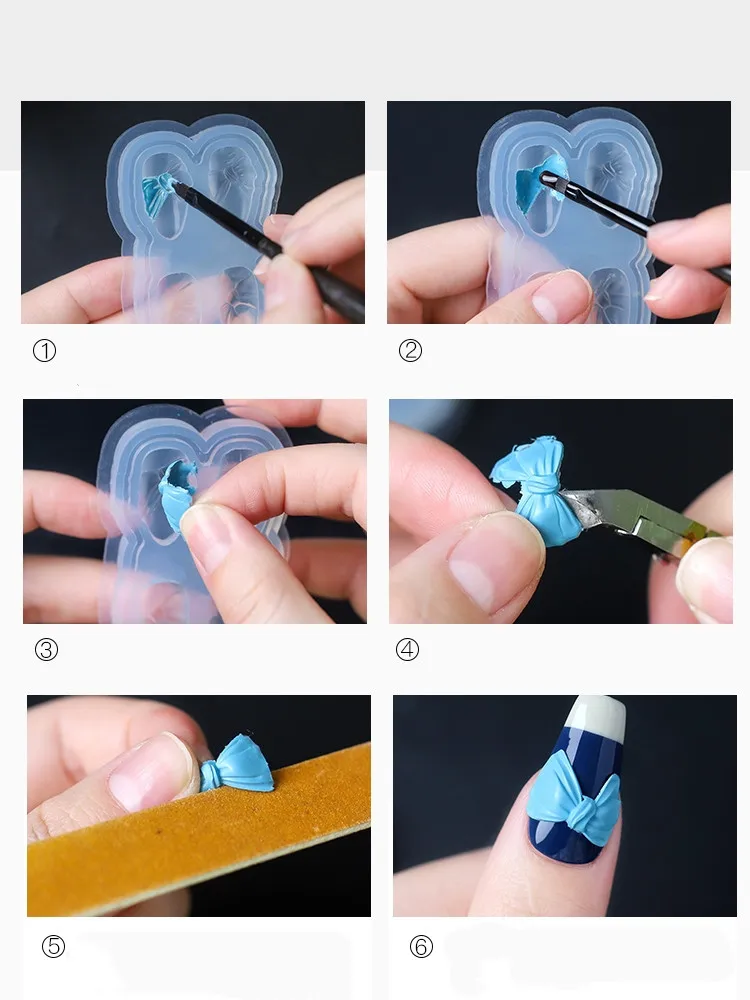 ①

②

③

④

⑤

⑥