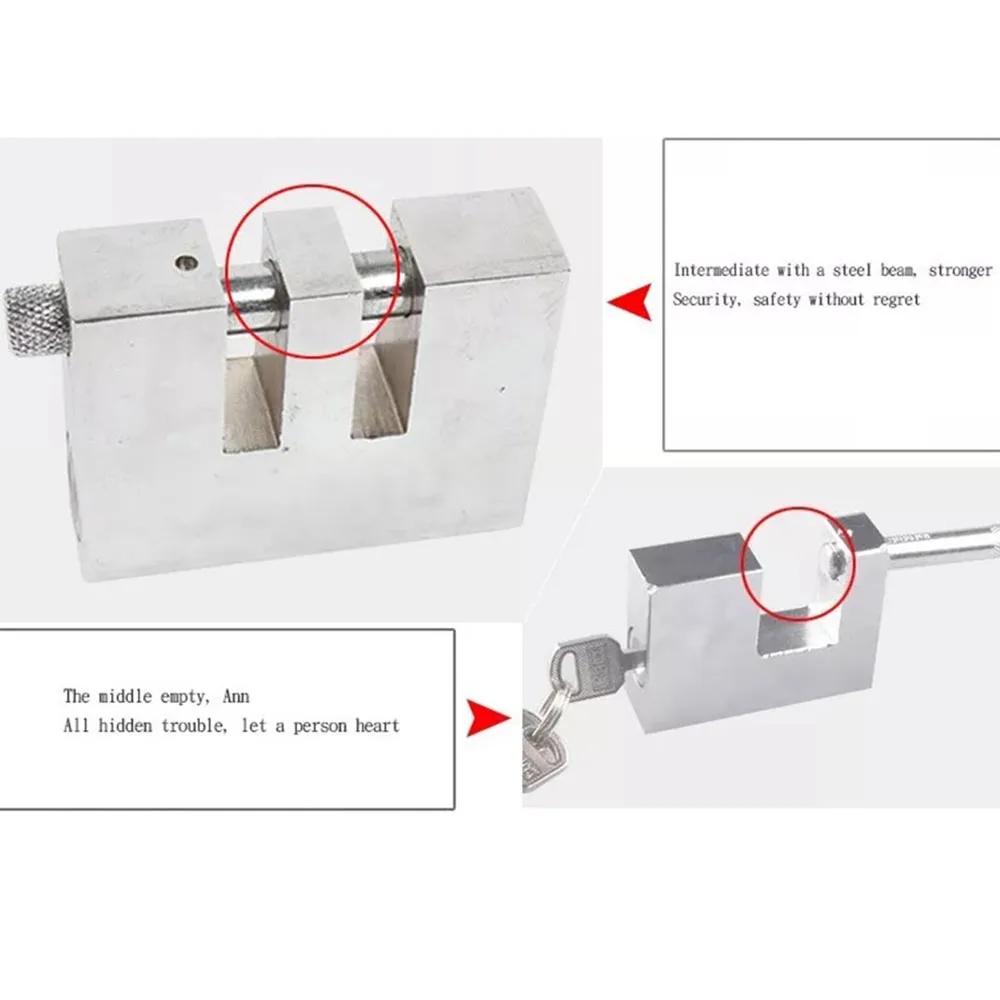 Intermediate with a steel beam, stronger
Security, safety without regret

The middle empty, Ann
All hidden trouble, let a person heart