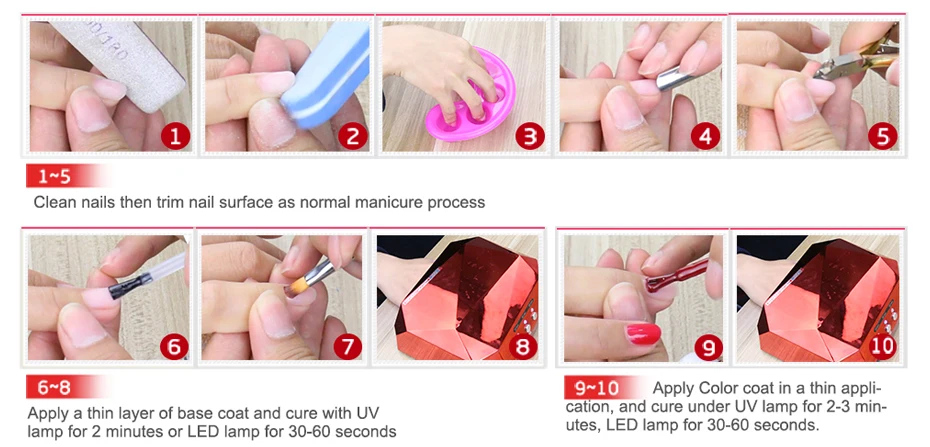 1
2
3
4
5
1~5
Clean nails then trim nail surface as normal manicure process

6
7
8
6~8
Apply a thin layer of base coat and cure with UV lamp for 2 minutes or LED lamp for 30-60 seconds

9
10
9~10 Apply Color coat in a thin application, and cure under UV lamp for 2-3 minutes, LED lamp for 30-60 seconds.