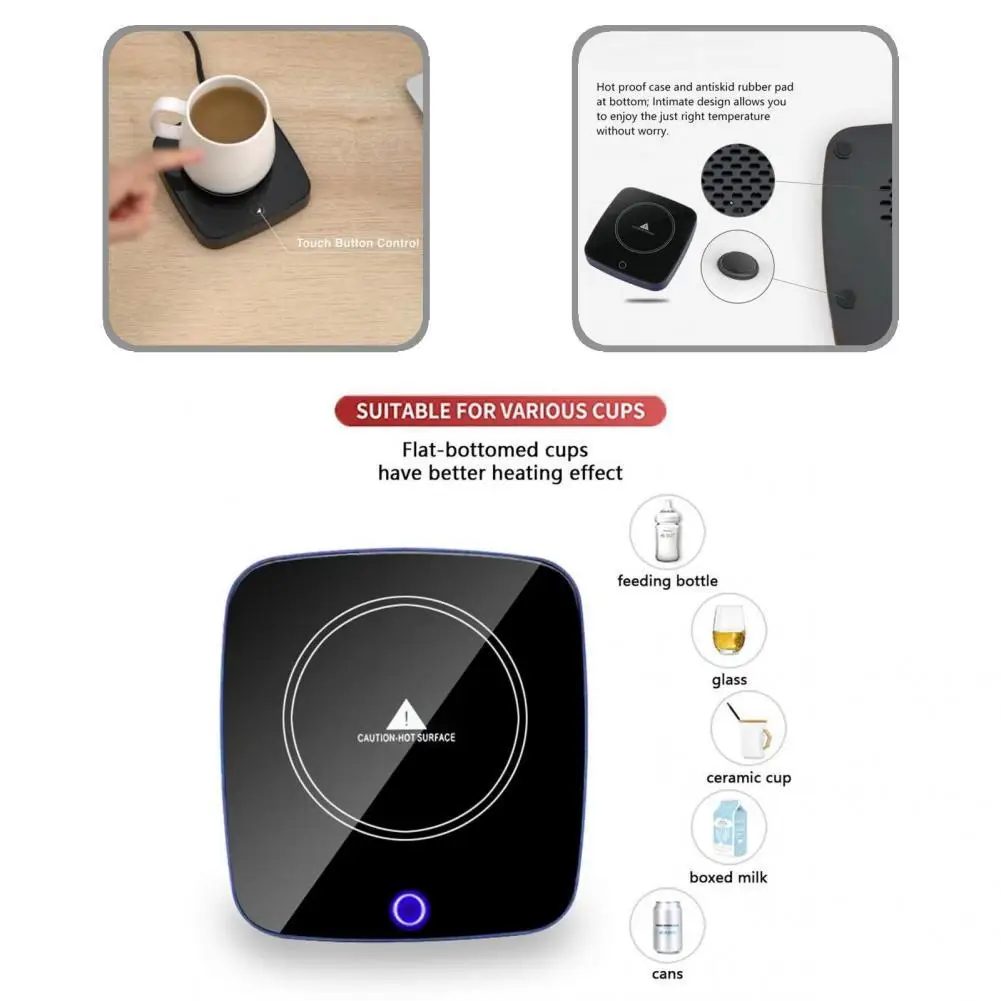 Touch Button Control

Hot proof case and antiskid rubber pad at bottom; Intimate design allows you to enjoy the just right temperature without worry.

SUITABLE FOR VARIOUS CUPS

Flat-bottomed cups have better heating effect

CAUTION-HOT SURFACE

feeding bottle

glass

ceramic cup

boxed milk

cans