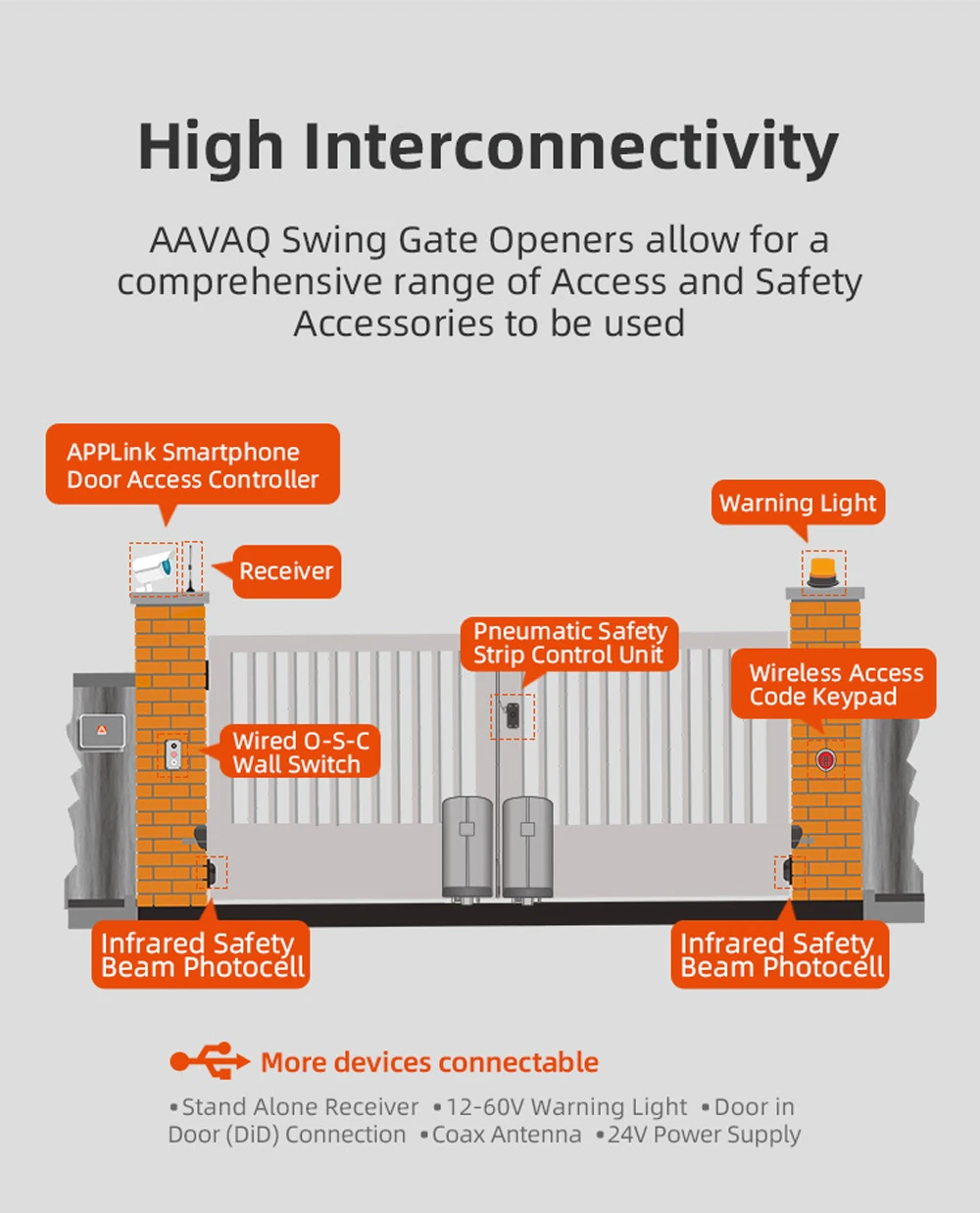 High Interconnectivity

AAVAQ Swing Gate Openers allow for a comprehensive range of Access and Safety Accessories to be used

APPLink Smartphone Door Access Controller

Receiver

Warning Light

Pneumatic Safety Strip Control Unit

Wireless Access Code Keypad

Wired O-S-C Wall Switch

Infrared Safety Beam Photocell

Infrared Safety Beam Photocell

More devices connectable

•Stand Alone Receiver •12-60V Warning Light •Door in Door (DiD) Connection •Coax Antenna •24V Power Supply