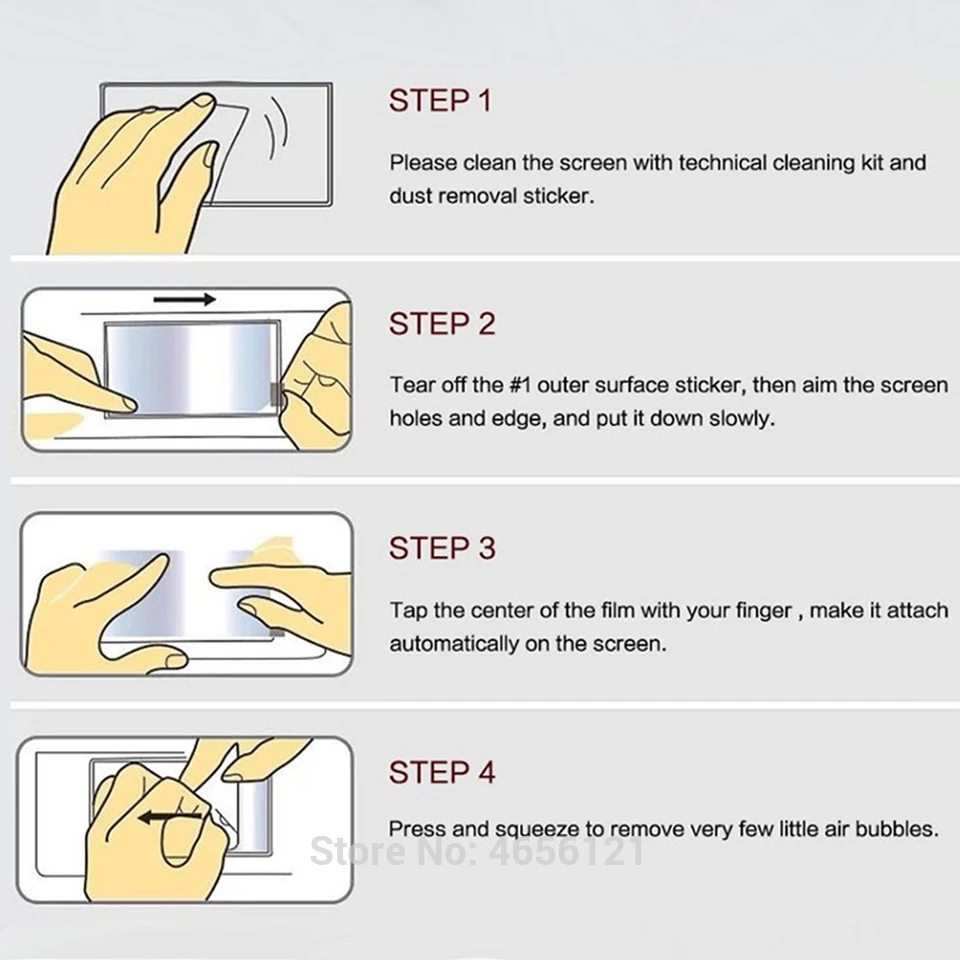 STEP 1

Please clean the screen with technical cleaning kit and dust removal sticker.

STEP 2

Tear off the #1 outer surface sticker, then aim the screen holes and edge, and put it down slowly.

STEP 3

Tap the center of the film with your finger , make it attach automatically on the screen.

STEP 4

Press and squeeze to remove very few little air bubbles.

Store No: 4656121