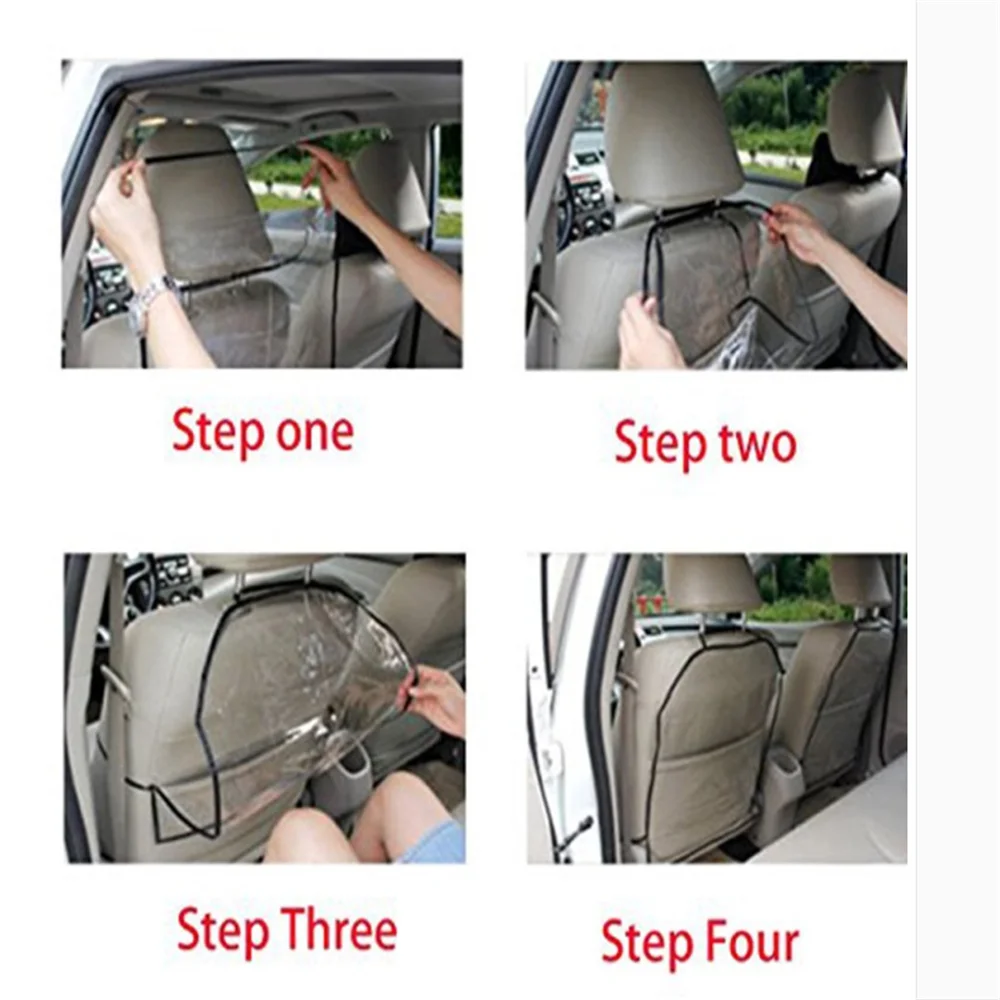 Step one

Step two

Step Three

Step Four