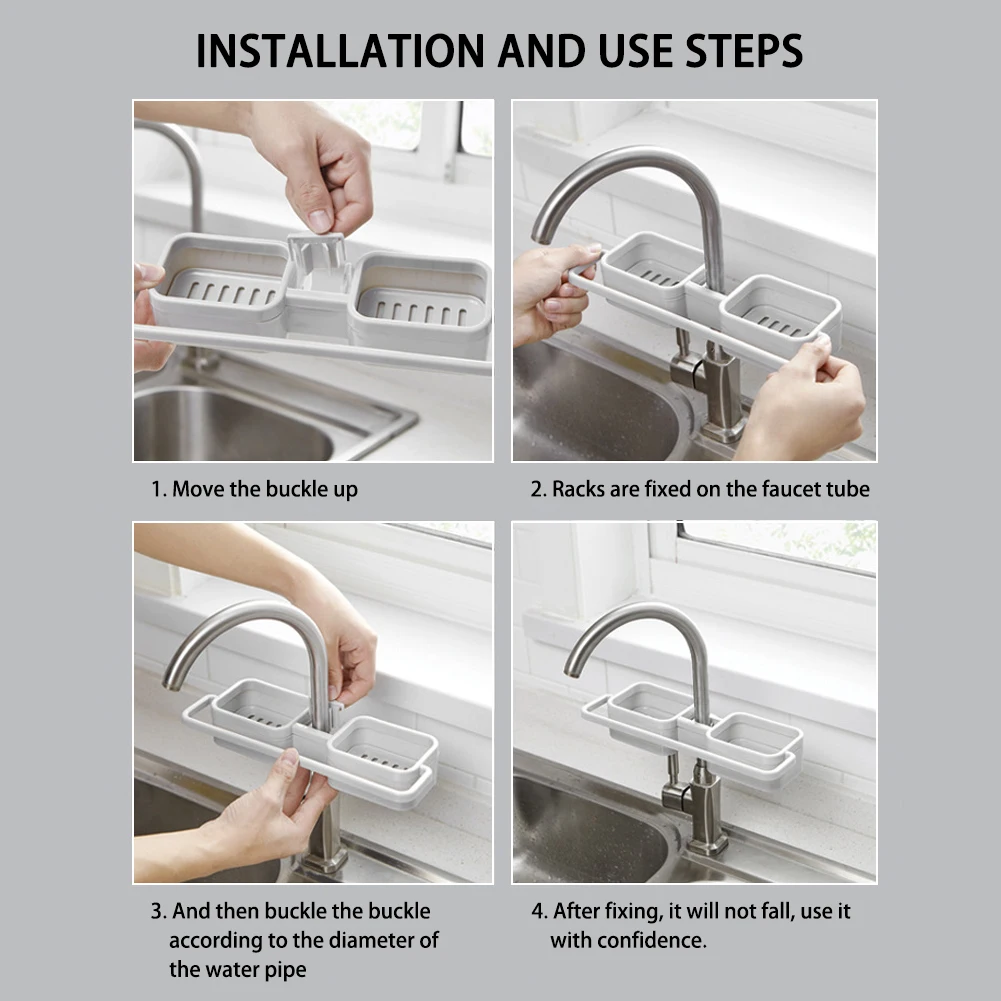 INSTALLATION AND USE STEPS

1. Move the buckle up

2. Racks are fixed on the faucet tube

3. And then buckle the buckle according to the diameter of the water pipe

4. After fixing, it will not fall, use it with confidence.