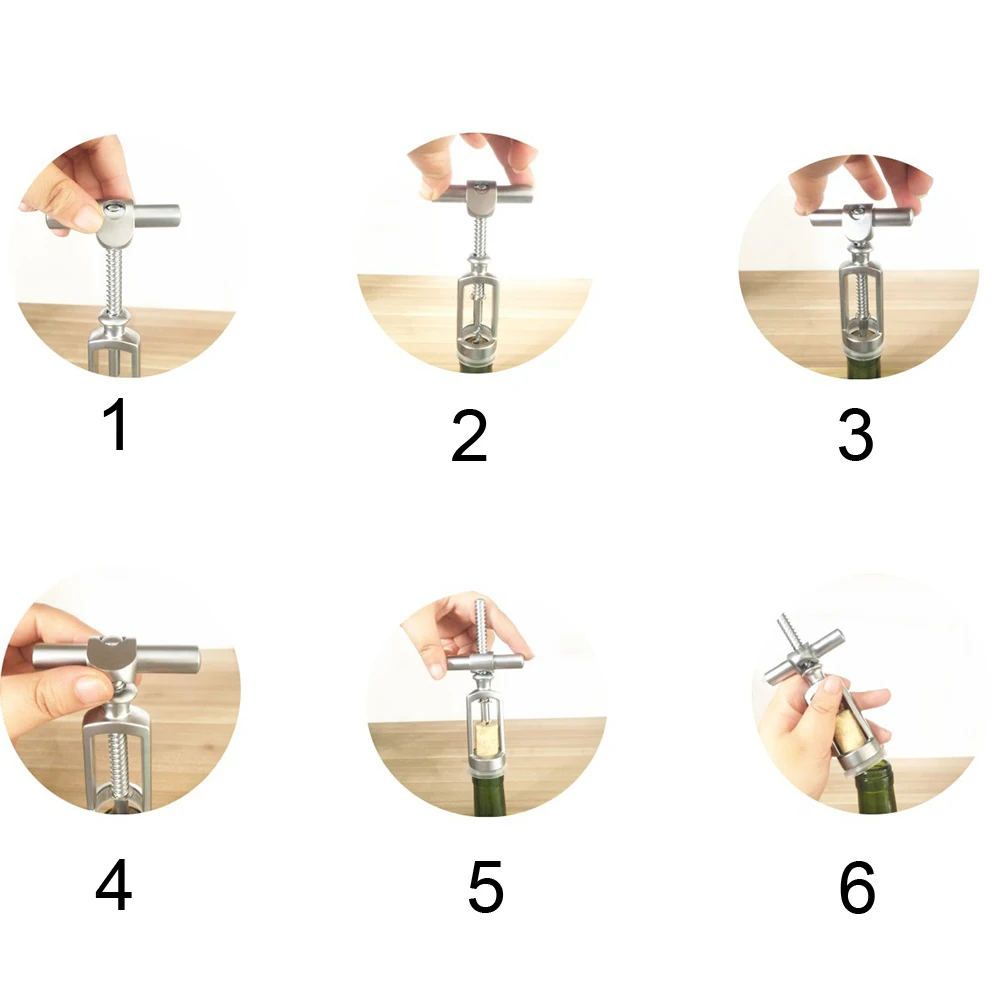 1

2

3

4

5

6