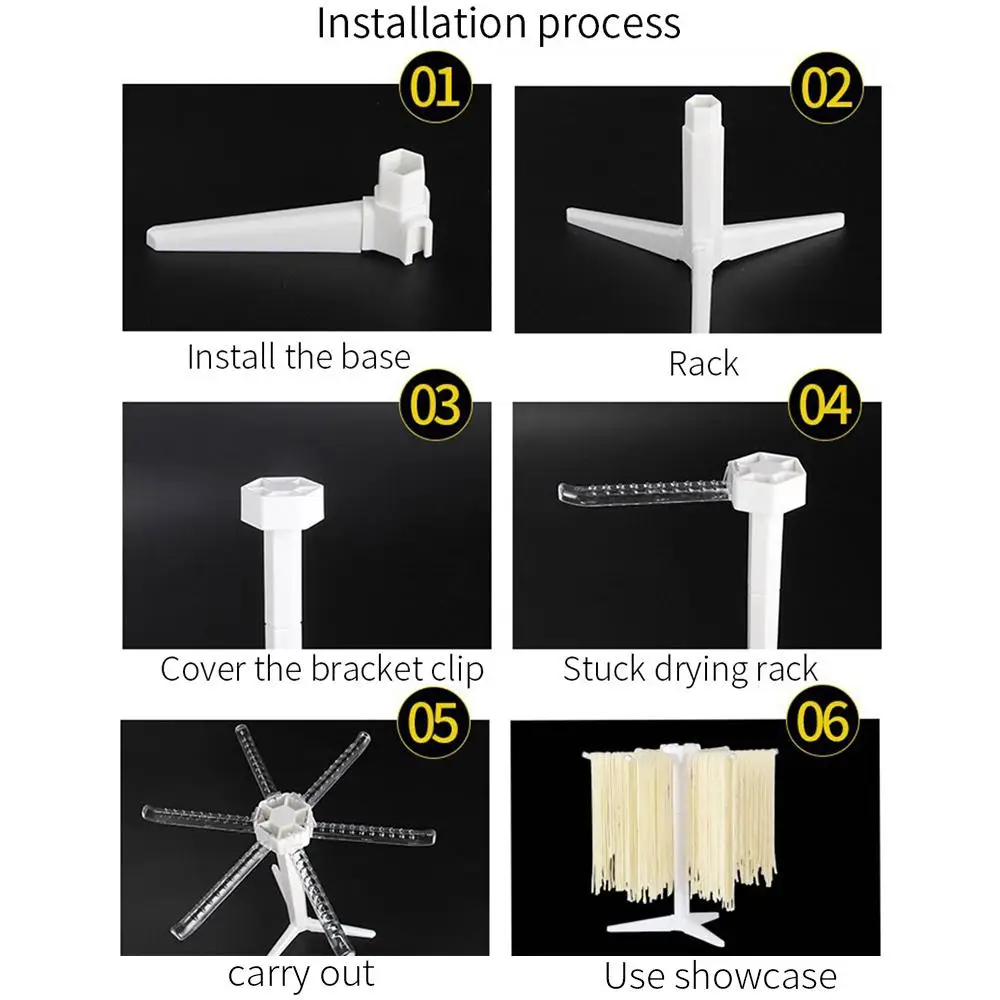 Installation process

01

Install the base

02

Rack

03

Cover the bracket clip

04

Stuck drying rack

05

carry out

06

Use showcase