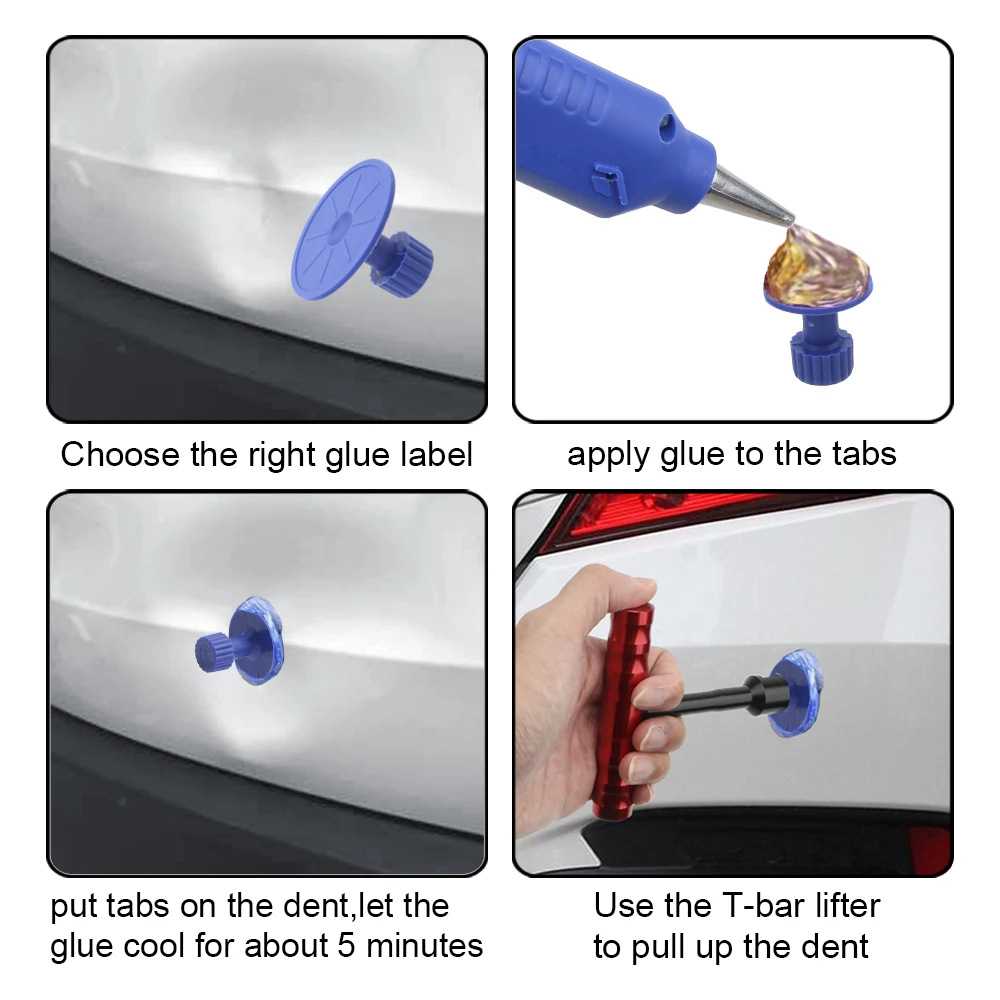 Choose the right glue label

apply glue to the tabs

put tabs on the dent,let the glue cool for about 5 minutes

Use the T-bar lifter to pull up the dent