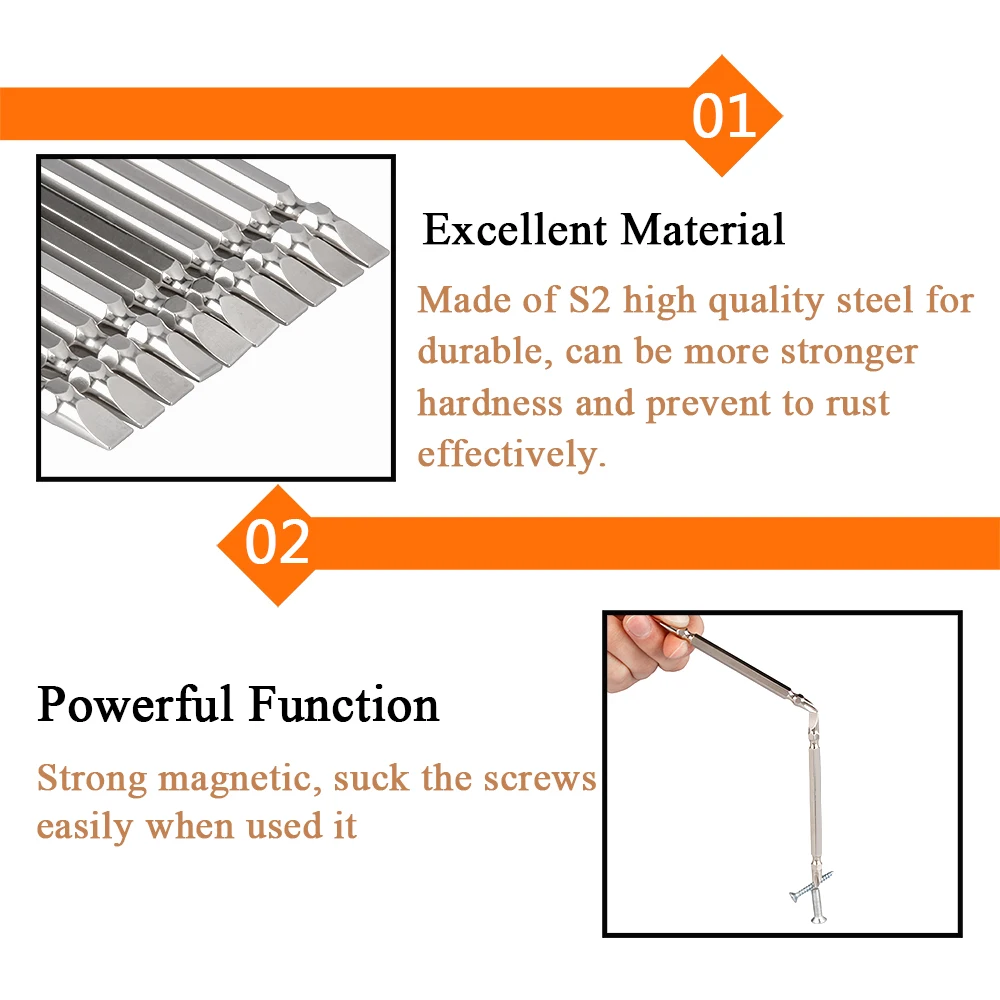 01

Excellent Material

Made of S2 high quality steel for durable, can be more stronger hardness and prevent to rust effectively.

02

Powerful Function

Strong magnetic, suck the screws easily when used it