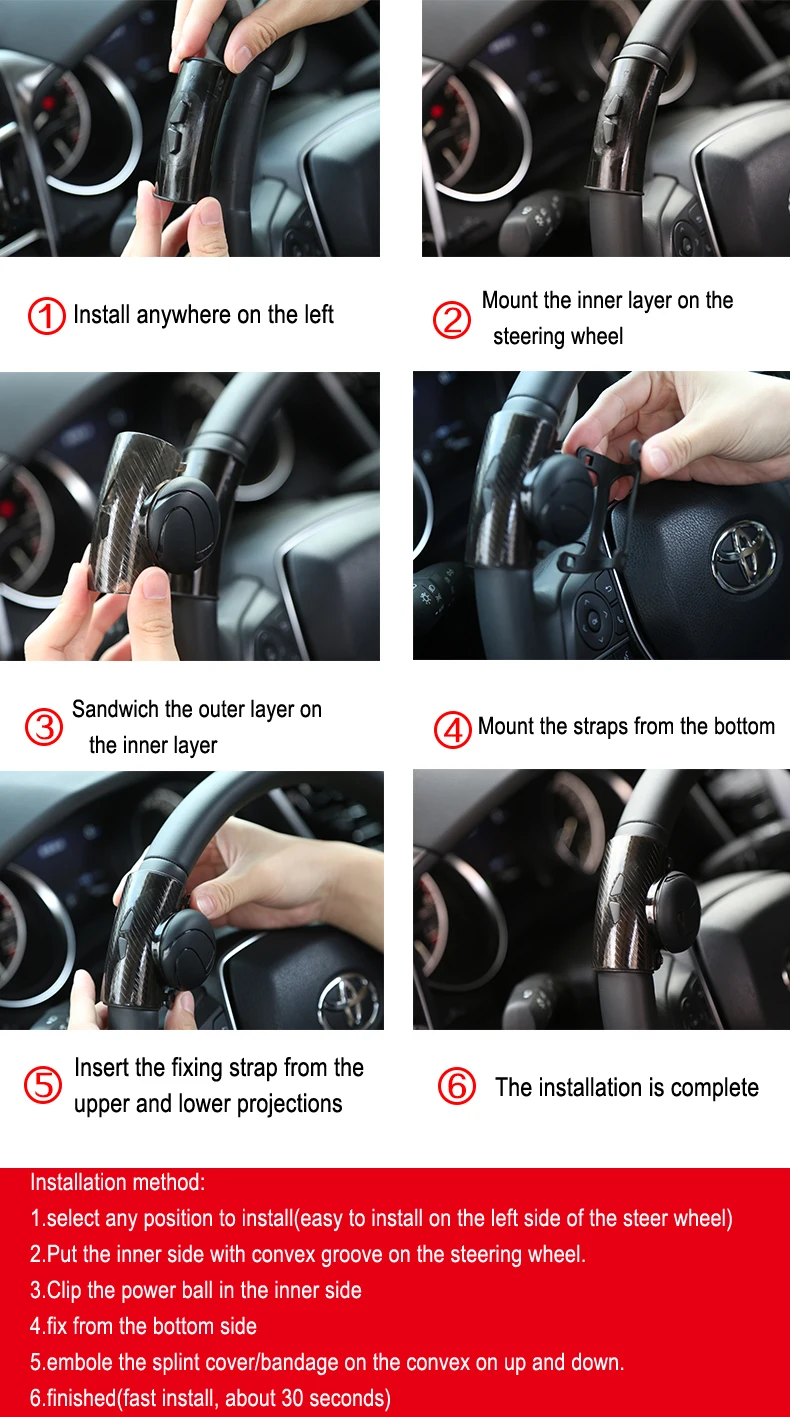 ① Install anywhere on the left

② Mount the inner layer on the steering wheel

③ Sandwich the outer layer on the inner layer

④ Mount the straps from the bottom

⑤ Insert the fixing strap from the upper and lower projections

⑥ The installation is complete

Installation method:
1.select any position to install(easy to install on the left side of the steer wheel)
2.Put the inner side with convex groove on the steering wheel.
3.Clip the power ball in the inner side
4.fix from the bottom side
5.embole the splint cover/bandage on the convex on up and down.
6.finished(fast install, about 30 seconds)