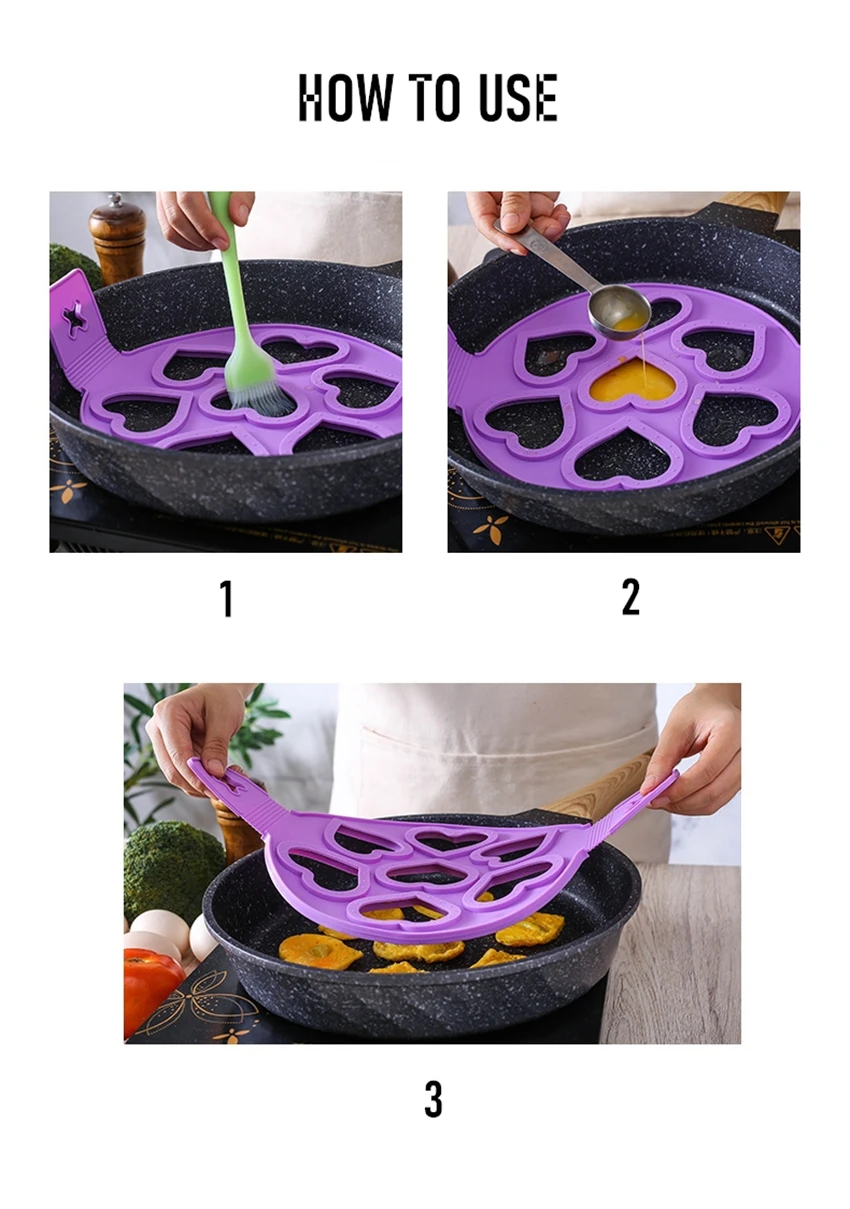 HOW TO USE

1

2

3