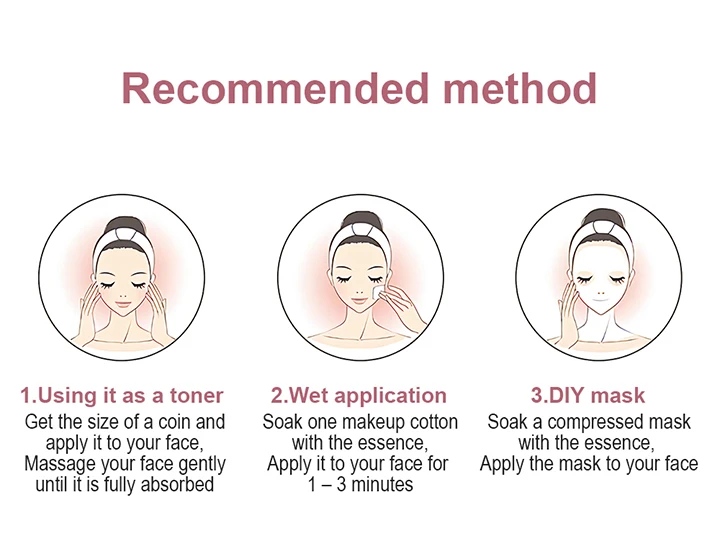 Recommended method

1.Using it as a toner
Get the size of a coin and apply it to your face, Massage your face gently until it is fully absorbed

2.Wet application
Soak one makeup cotton with the essence, Apply it to your face for 1 – 3 minutes

3.DIY mask
Soak a compressed mask with the essence, Apply the mask to your face