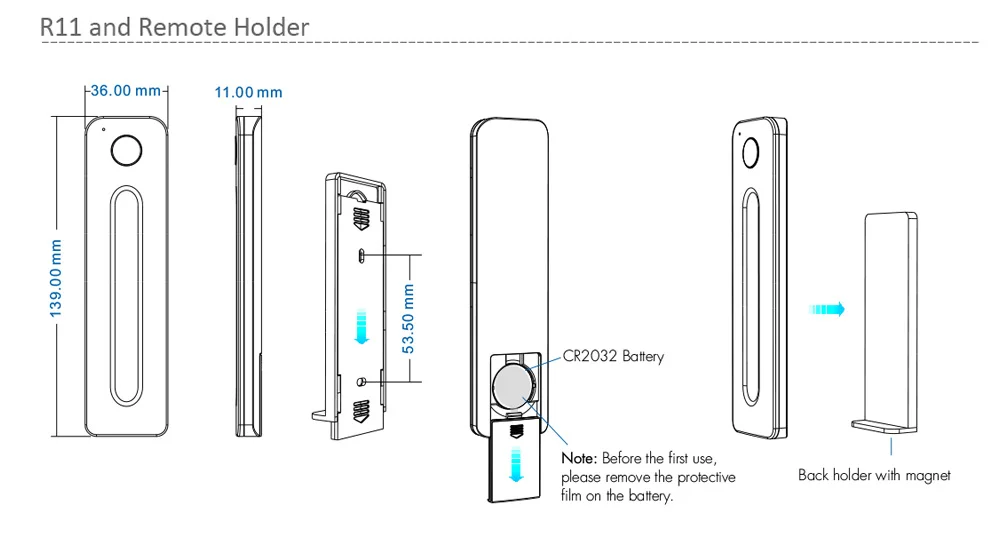 R11 and Remote Holder

36.00 mm

11.00 mm

139.00 mm

53.50 mm

CR2032 Battery

Note: Before the first use, please remove the protective film on the battery.

Back holder with magnet