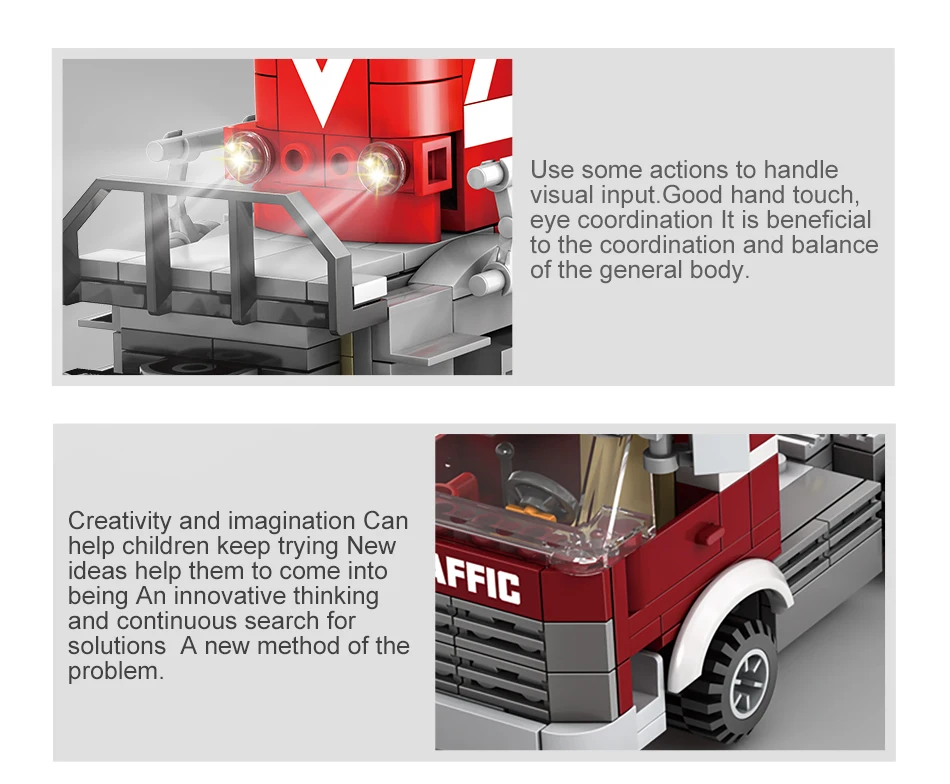 Use some actions to handle visual input.Good hand touch, eye coordination It is beneficial to the coordination and balance of the general body.

Creativity and imagination Can help children keep trying New ideas help them to come into being An innovative thinking and continuous search for solutions A new method of the problem.

AFFIC