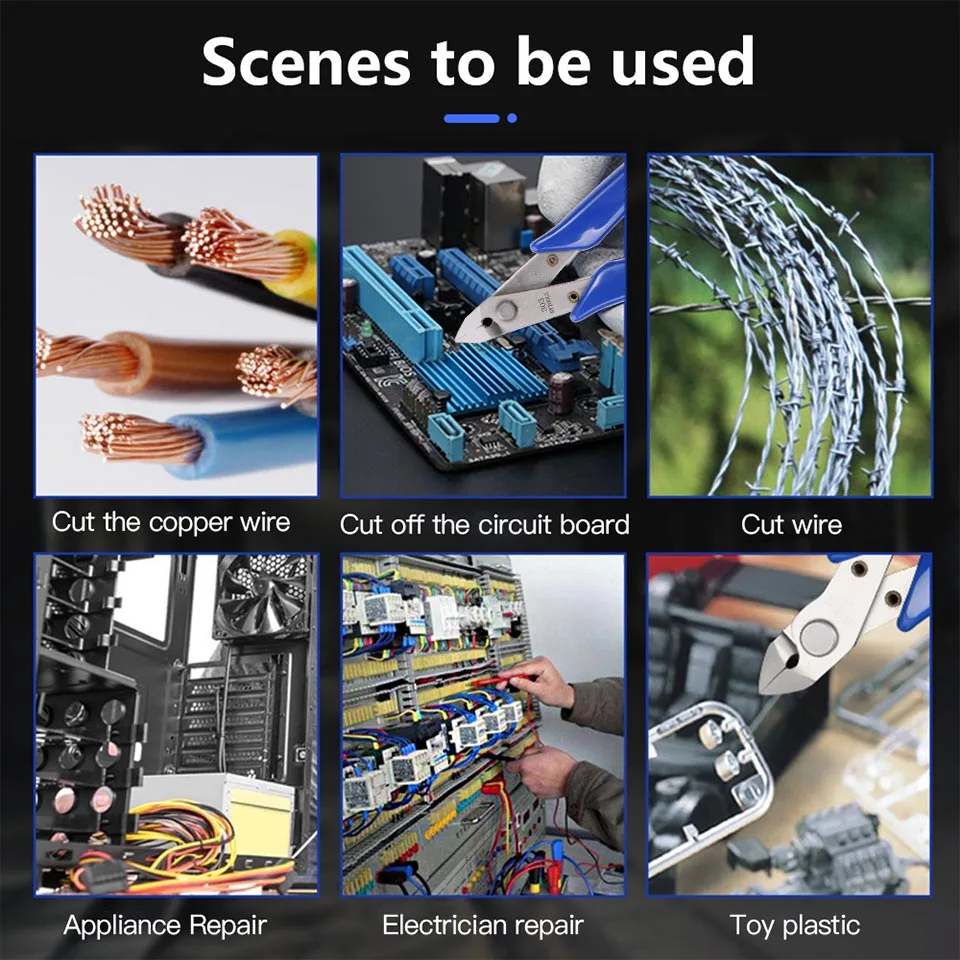 Scenes to be used

Cut the copper wire

Cut off the circuit board

Cut wire

Appliance Repair

Electrician repair

Toy plastic