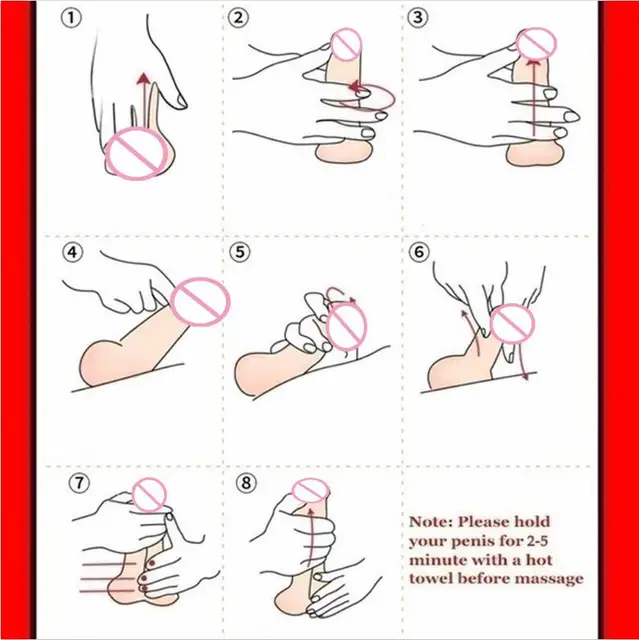 ①

②

③

④

⑤

⑥

⑦

⑧

Note: Please hold your penis for 2-5 minute with a hot towel before massage